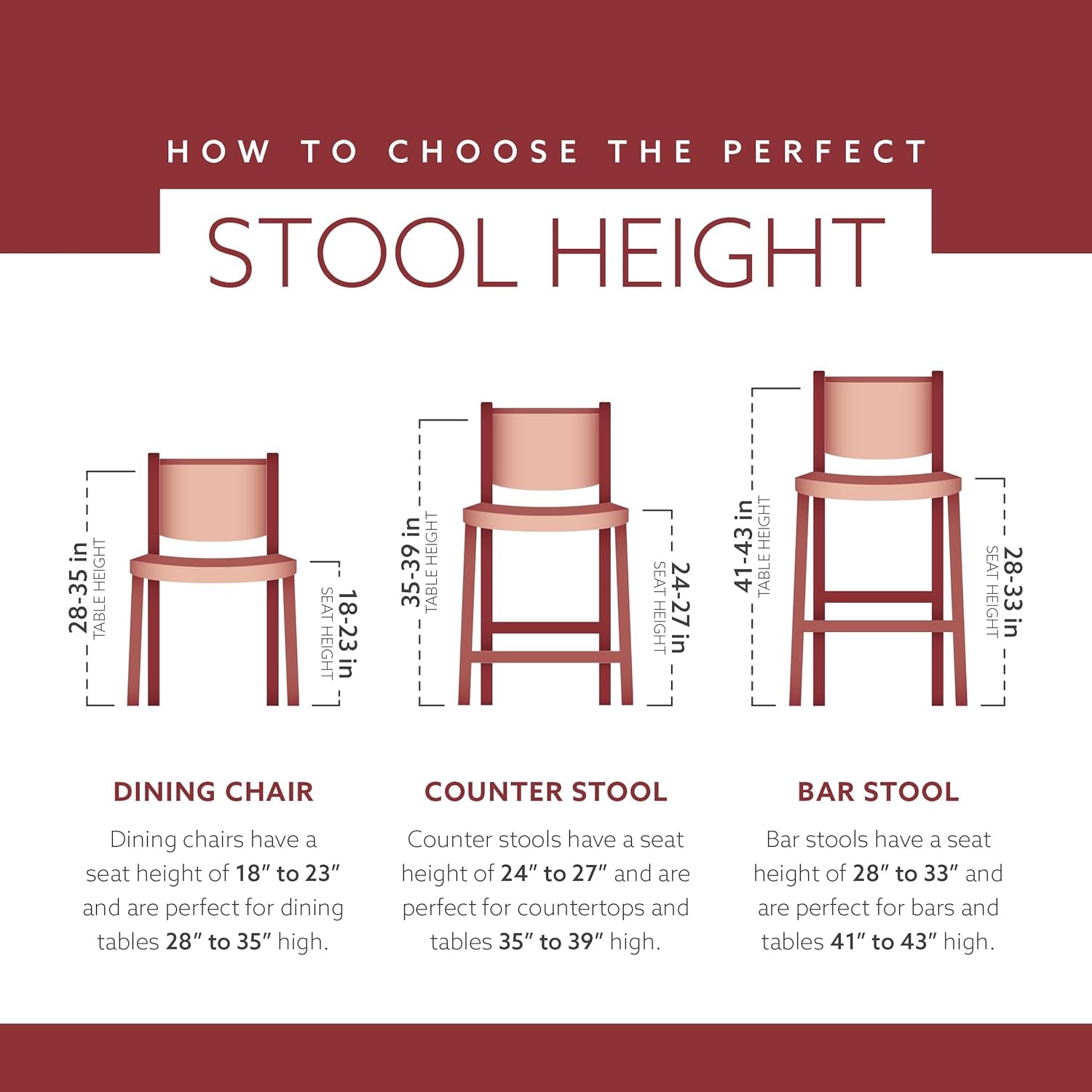 HOW TO CHOOSE THE PERFECT

STOOL HEIGHT

28-35 in
TABLE HEIGHT

18-23 in
SEAT HEIGHT

35-39 in
TABLE HEIGHT

24-27 in
SEAT HEIGHT

41-43 in
TABLE HEIGHT

28-33 in
SEAT HEIGHT

DINING CHAIR

Dining chairs have a seat height of 18″ to 23″ and are perfect for dining tables 28″ to 35″ high.

COUNTER STOOL

Counter stools have a seat height of 24″ to 27″ and are perfect for countertops and tables 35″ to 39″ high.

BAR STOOL

Bar stools have a seat height of 28″ to 33″ and are perfect for bars and tables 41″ to 43″ high.