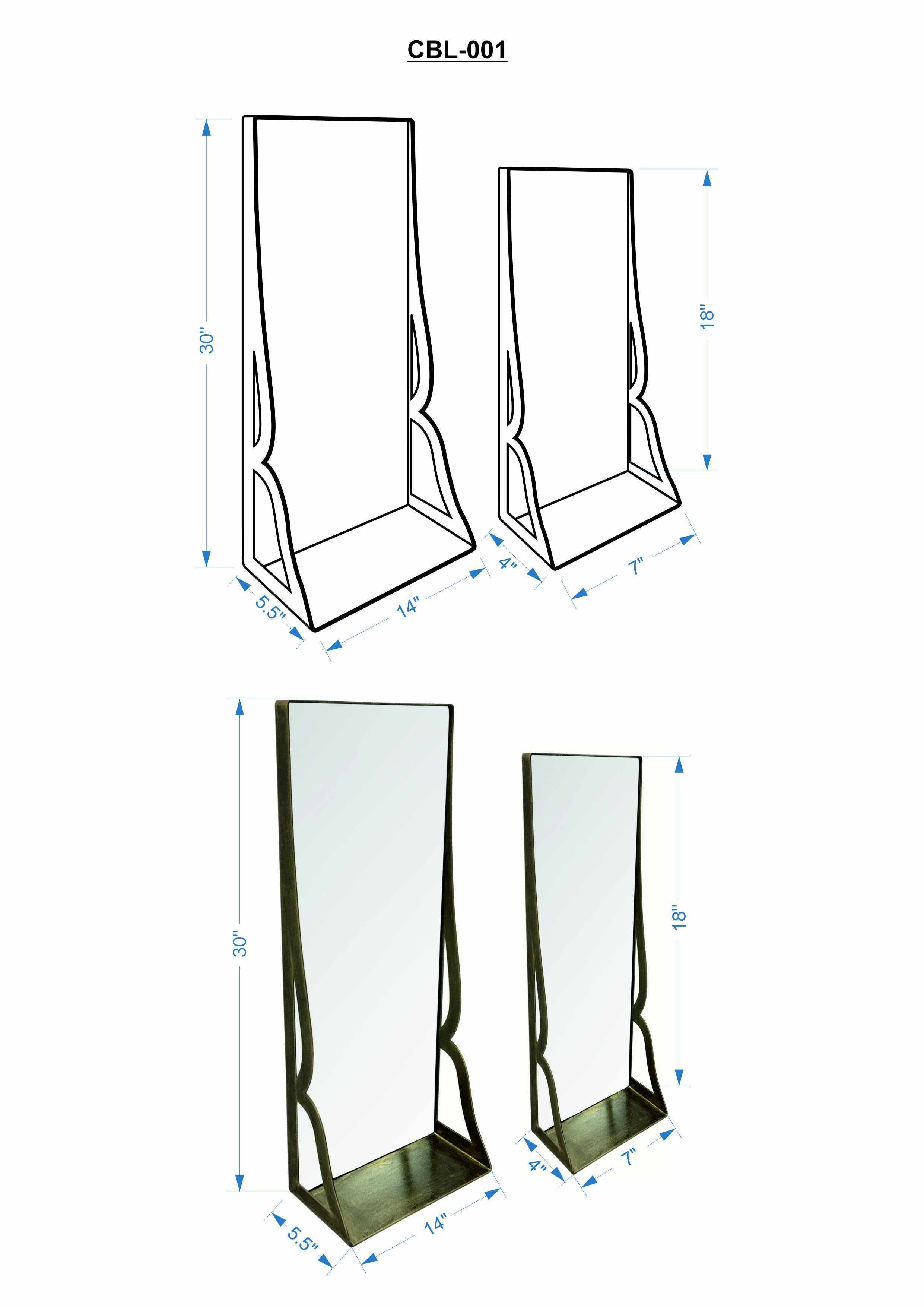 CBL-001

30"
18"
5.5"
14"
4"
7"

30"
18"
5.5"
14"
4"
7"