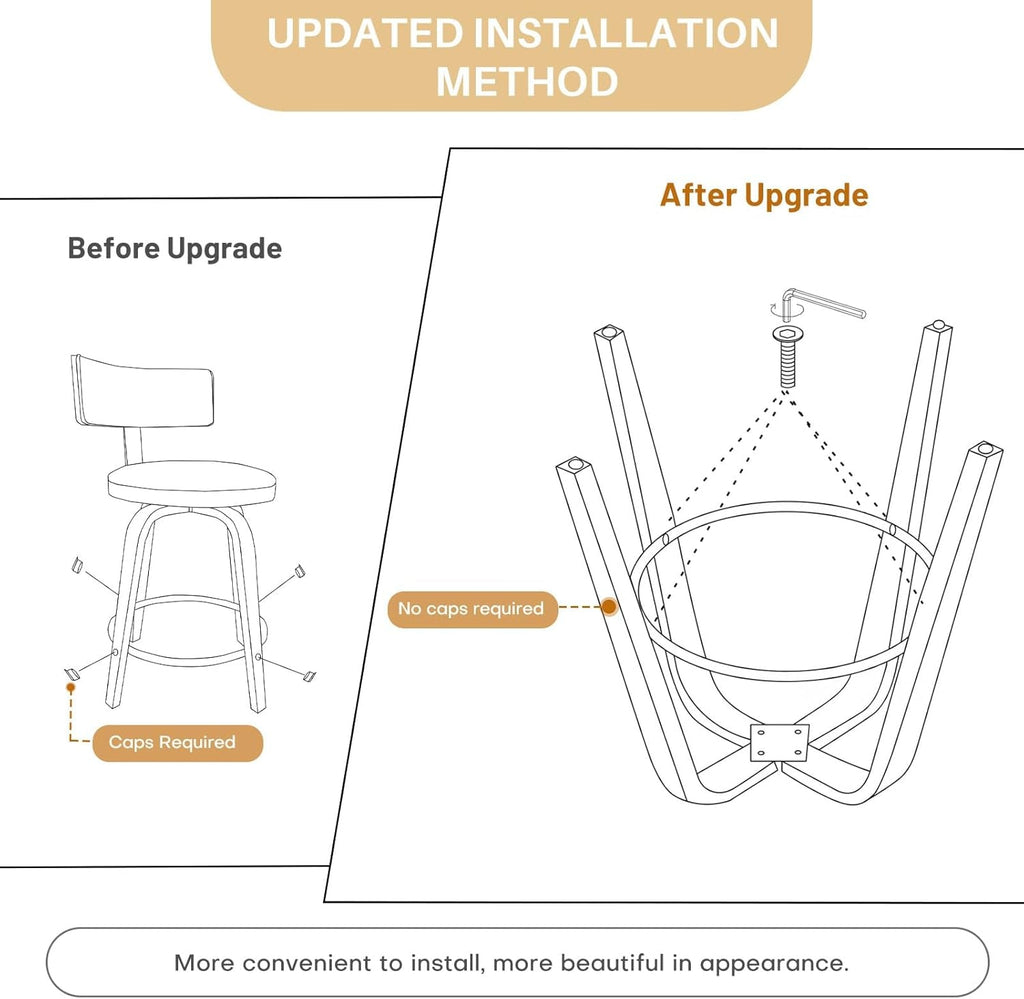 UPDATED INSTALLATION METHOD

Before Upgrade

Caps Required

After Upgrade

No caps required

More convenient to install, more beautiful in appearance.