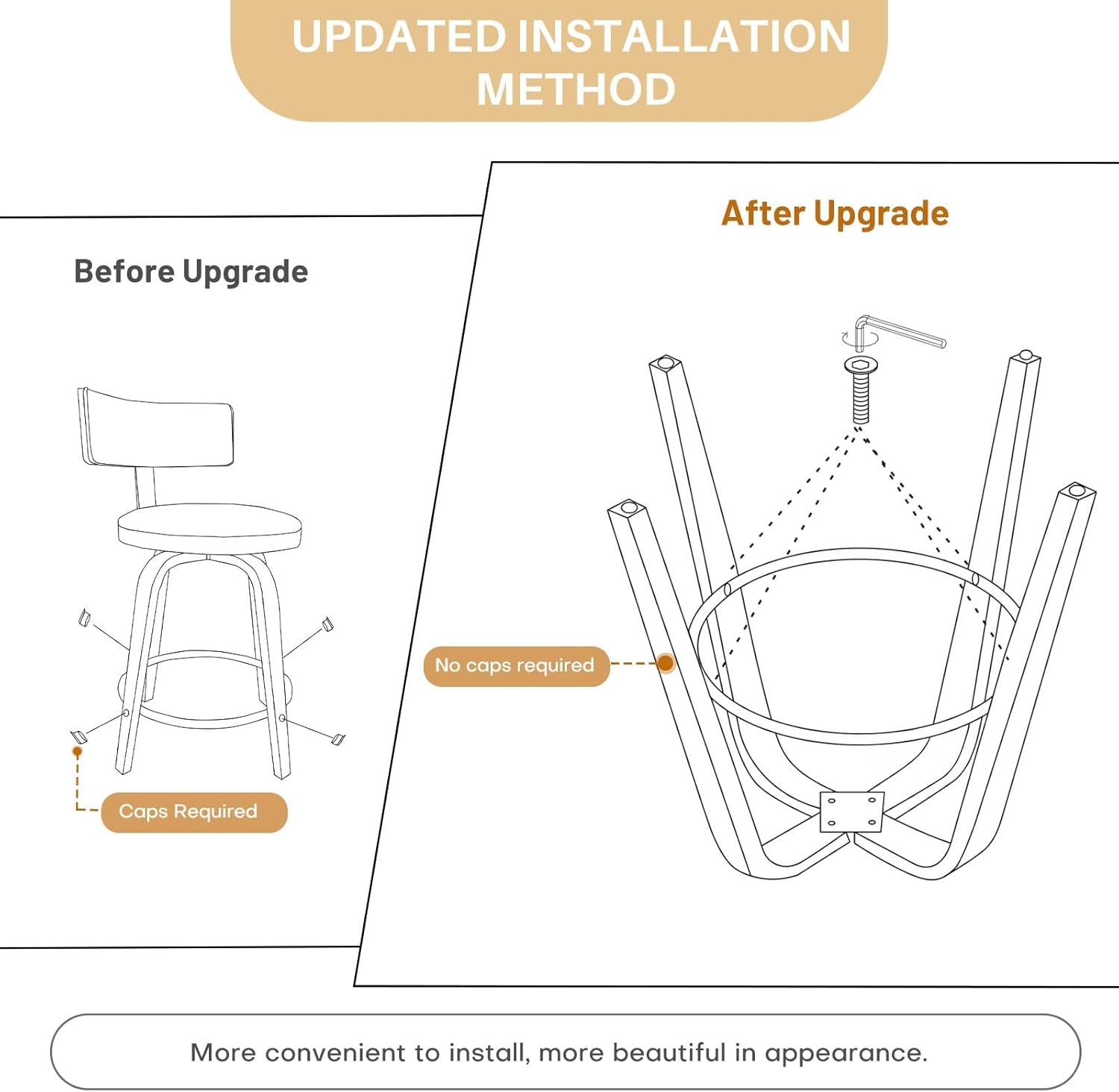 UPDATED INSTALLATION METHOD

Before Upgrade

Caps Required

After Upgrade

No caps required

More convenient to install, more beautiful in appearance.