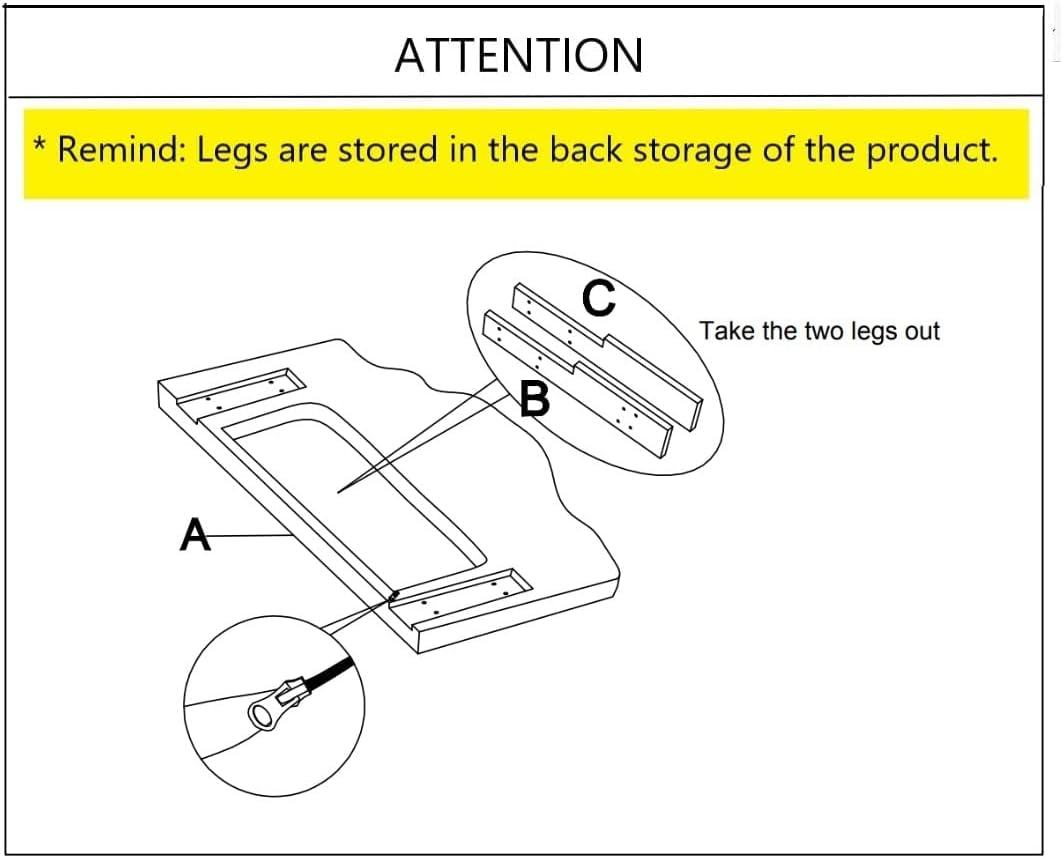 ATTENTION

* Remind: Legs are stored in the back storage of the product.

C

Take the two legs out

B

A