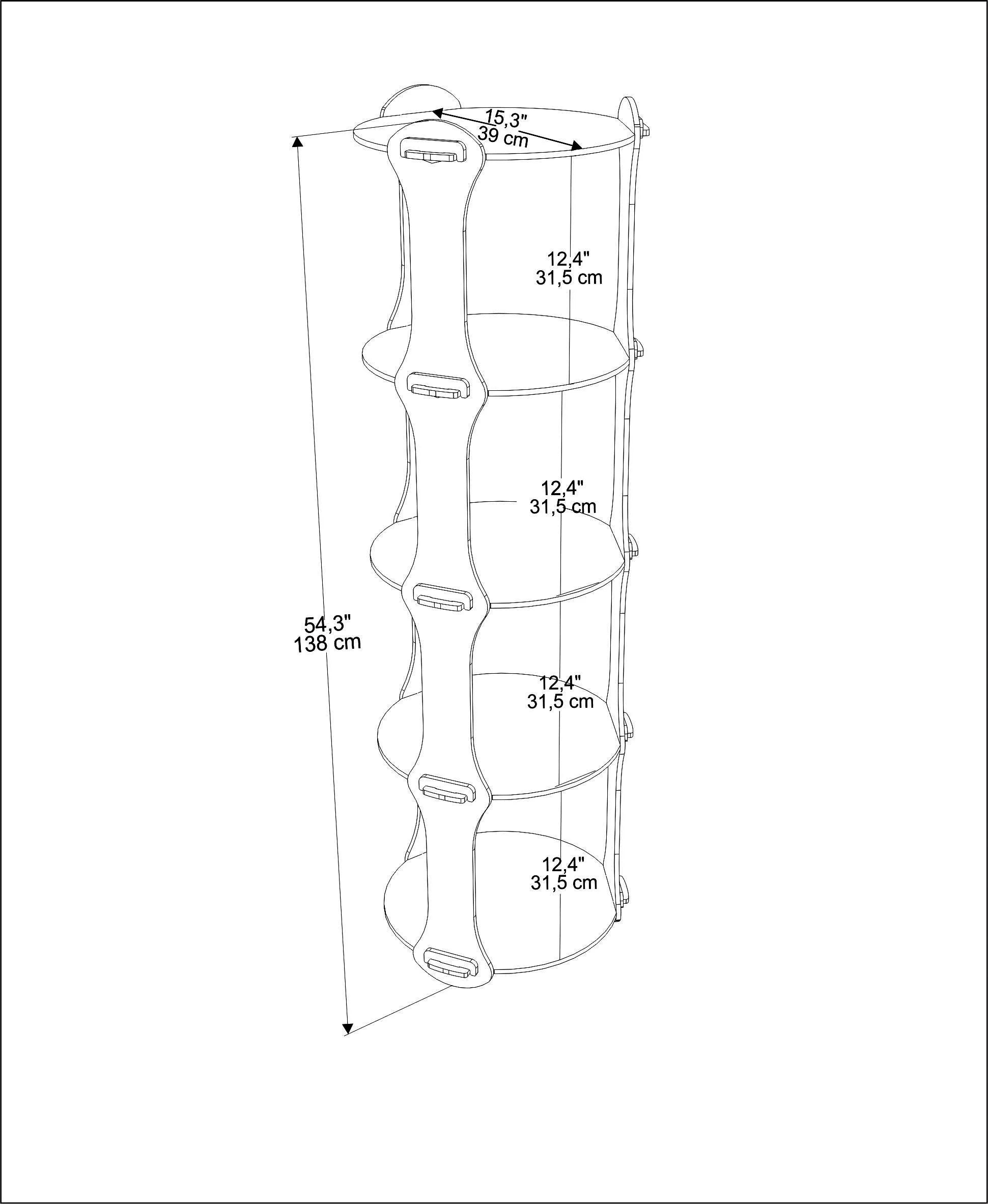 15,3"
39 cm

12,4"
31,5 cm

12,4"
31,5 cm

54,3"
138 cm

12,4"
31,5 cm

12,4"
31,5 cm