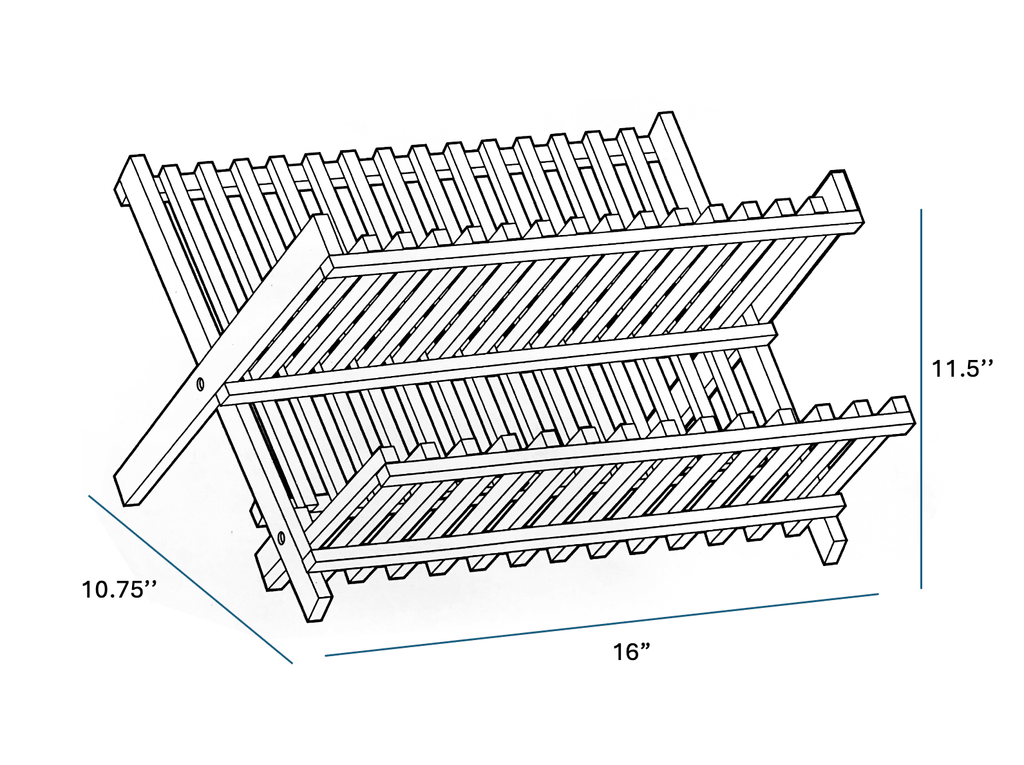 11.5’’

10.75’’

16”