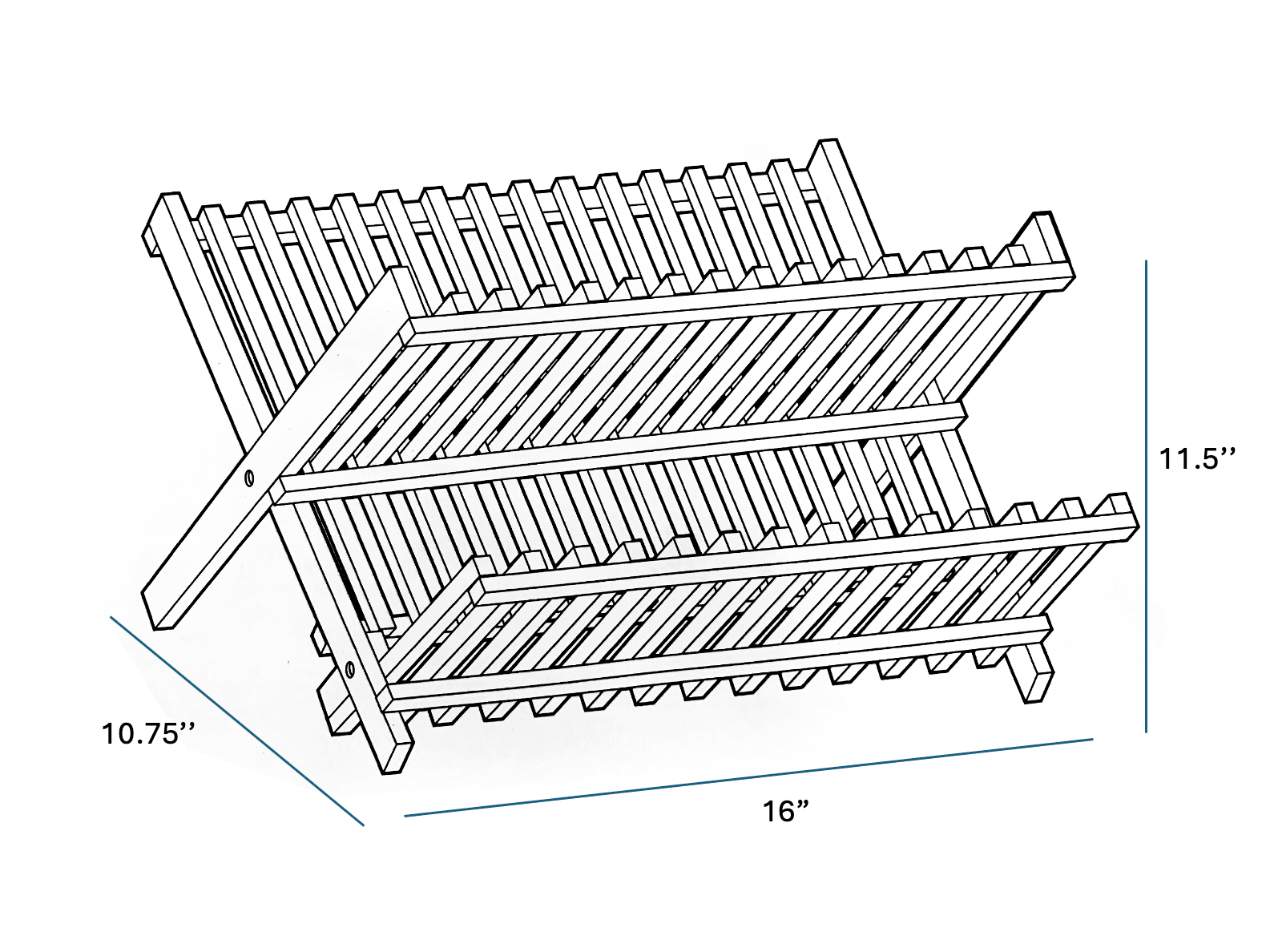 11.5’’

10.75’’

16”