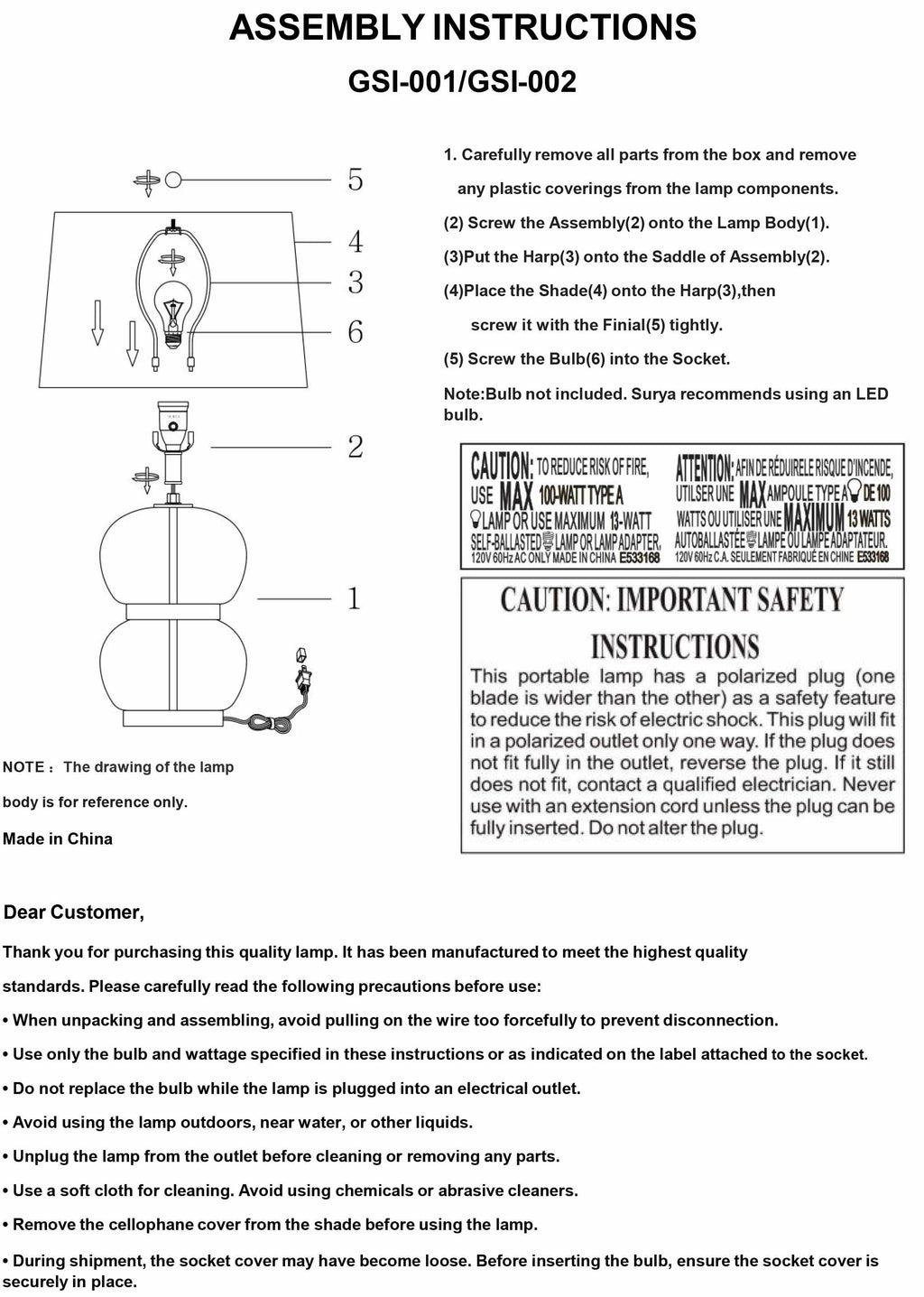 ASSEMBLY INSTRUCTIONS

GSI-001/GSI-002

5

4

3

6

2

1

NOTE： The drawing of the lamp body is for reference only.

Made in China

1. Carefully remove all parts from the box and remove any plastic coverings from the lamp components.

(2) Screw the Assembly(2) onto the Lamp Body(1).

(3)Put the Harp(3) onto the Saddle of Assembly(2).

(4)Place the Shade(4) onto the Harp(3),then screw it with the Finial(5) tightly.

(5) Screw the Bulb(6) into the Socket.

Note:Bulb not included. Surya recommends using an LED bulb.

CAUTION: TO REDUCE RISK OF FIRE, USE MAX 100-WATT TYPE A LAMP OR USE MAXIMUM 13-WATT SELF-BALLASTED LAMP OR LAMP ADAPTER. 120V 60Hz AC ONLY MADE IN CHINA E533168

ATTENTION: AFIN DE RÉDUIRELE RISQUE D'INCENDE, UTILSER UNE MAX AMPOULE TYPE A DE 100 WATTS OU UTILISER UNE MAXIMUM 13 WATTS AUTOBALLASTÉE LAMPE OU LAMPE ADAPTATEUR. 120V 60Hz C.A. SEULEMENT FABRIQUÉ EN CHINE E533168

CAUTION: IMPORTANT SAFETY INSTRUCTIONS

This portable lamp has a polarized plug (one blade is wider than the other) as a safety feature to reduce the risk of electric shock. This plug will fit in a polarized outlet only one way. If the plug does not fit fully in the outlet, reverse the plug. If it still does not fit, contact a qualified electrician. Never use with an extension cord unless the plug can be fully inserted. Do not alter the plug.

Dear Customer,

Thank you for purchasing this quality lamp. It has been manufactured to meet the highest quality standards. Please carefully read the following precautions before use:

• When unpacking and assembling, avoid pulling on the wire too forcefully to prevent disconnection.

• Use only the bulb and wattage specified in these instructions or as indicated on the label attached to the socket.

• Do not replace the bulb while the lamp is plugged into an electrical outlet.

• Avoid using the lamp outdoors, near water, or other liquids.

• Unplug the lamp from the outlet before cleaning or removing any parts.

• Use a soft cloth for cleaning. Avoid using chemicals or abrasive cleaners.

• Remove the cellophane cover from the shade before using the lamp.

• During shipment, the socket cover may have become loose. Before inserting the bulb, ensure the socket cover is securely in place.