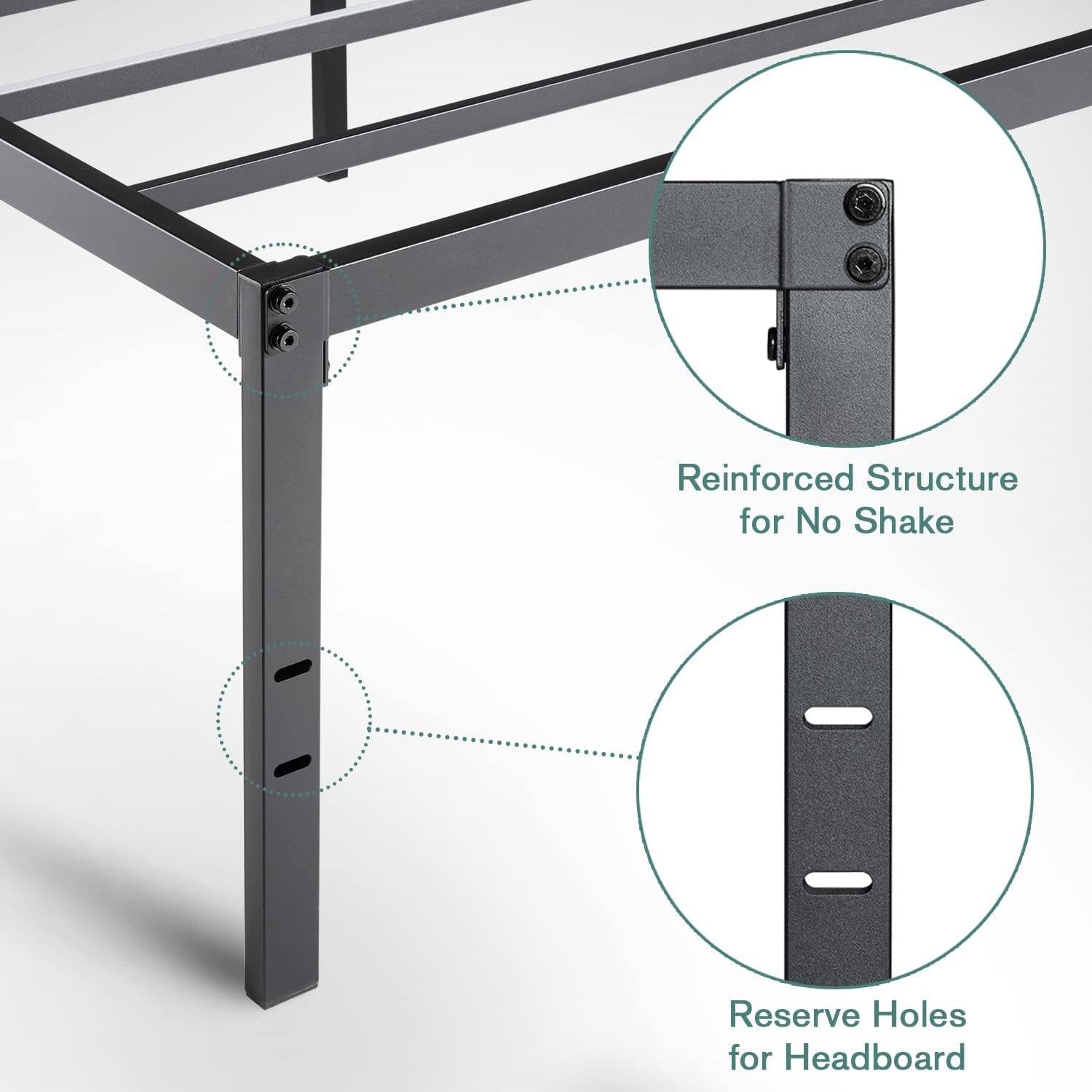 Reinforced Structure for No Shake

Reserve Holes for Headboard