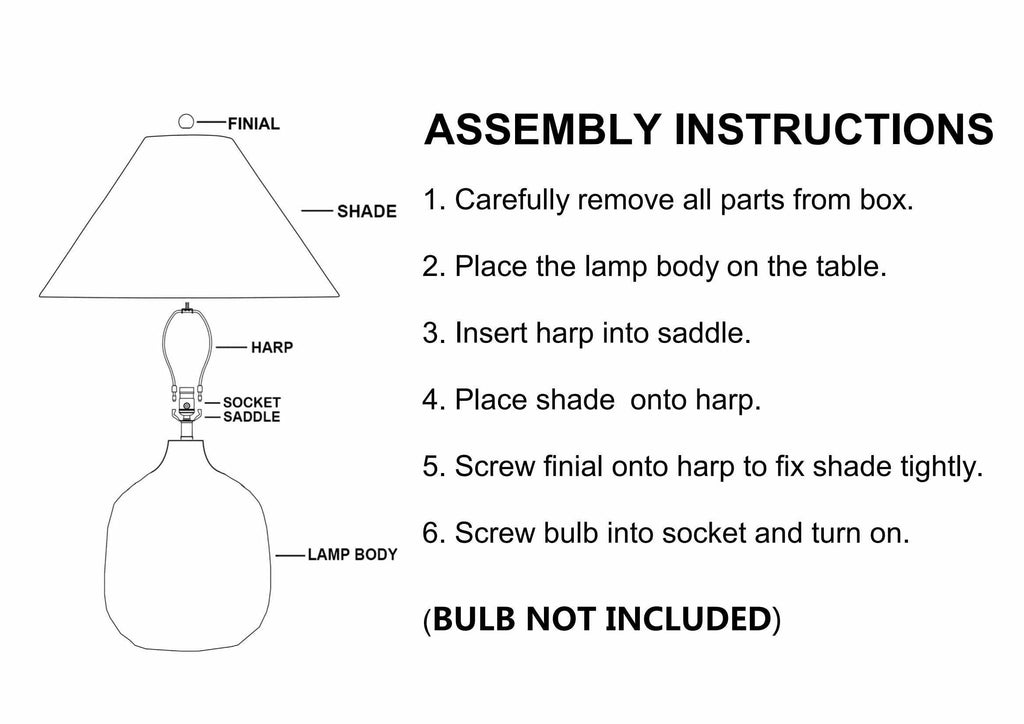 FINIAL

SHADE

HARP

SOCKET
SADDLE

LAMP BODY

ASSEMBLY INSTRUCTIONS

1. Carefully remove all parts from box.

2. Place the lamp body on the table.

3. Insert harp into saddle.

4. Place shade onto harp.

5. Screw finial onto harp to fix shade tightly.

6. Screw bulb into socket and turn on.

(BULB NOT INCLUDED)