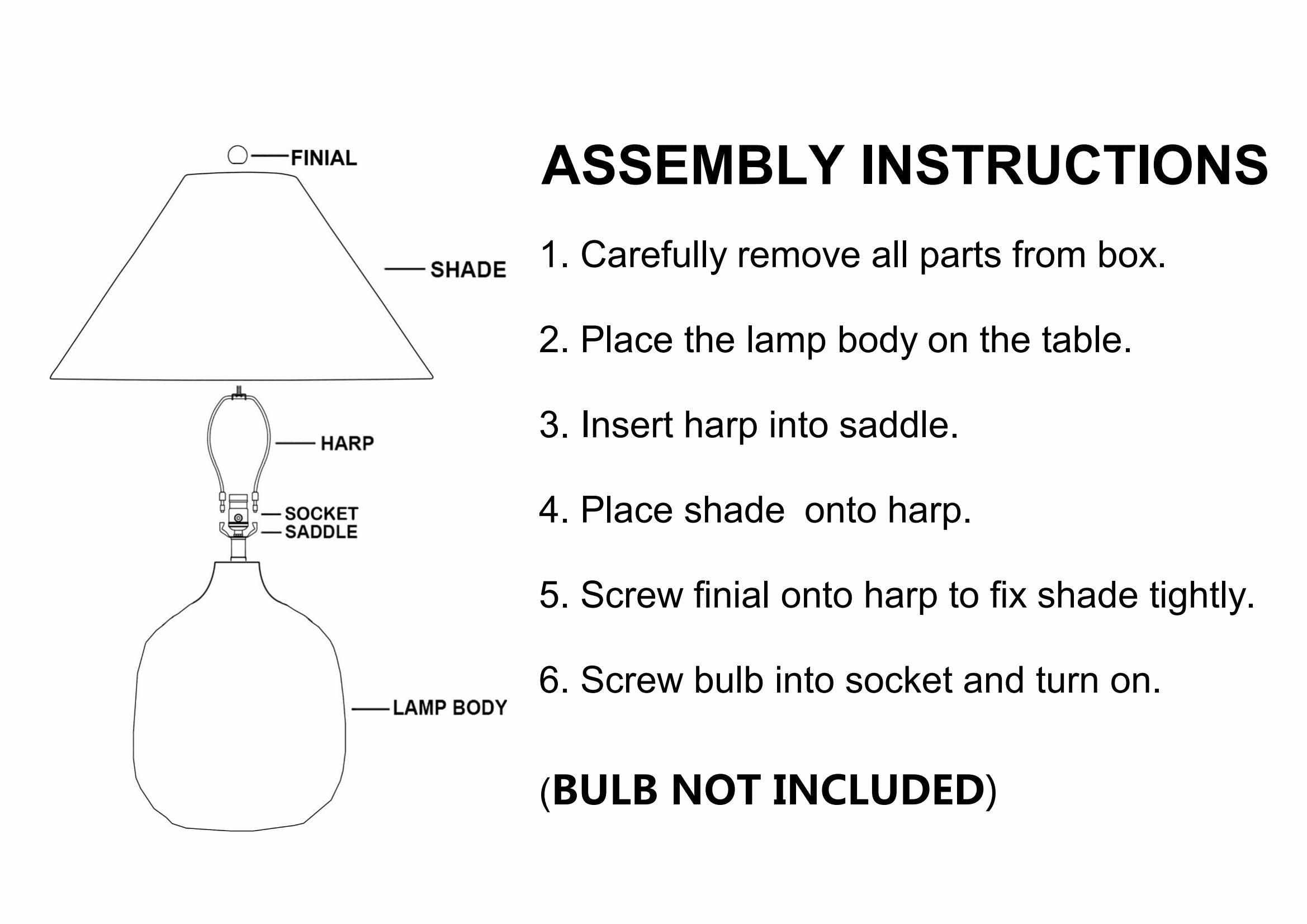 FINIAL

SHADE

HARP

SOCKET

SADDLE

LAMP BODY

ASSEMBLY INSTRUCTIONS

1. Carefully remove all parts from box.

2. Place the lamp body on the table.

3. Insert harp into saddle.

4. Place shade  onto harp.

5. Screw finial onto harp to fix shade tightly.

6. Screw bulb into socket and turn on.

(BULB NOT INCLUDED)