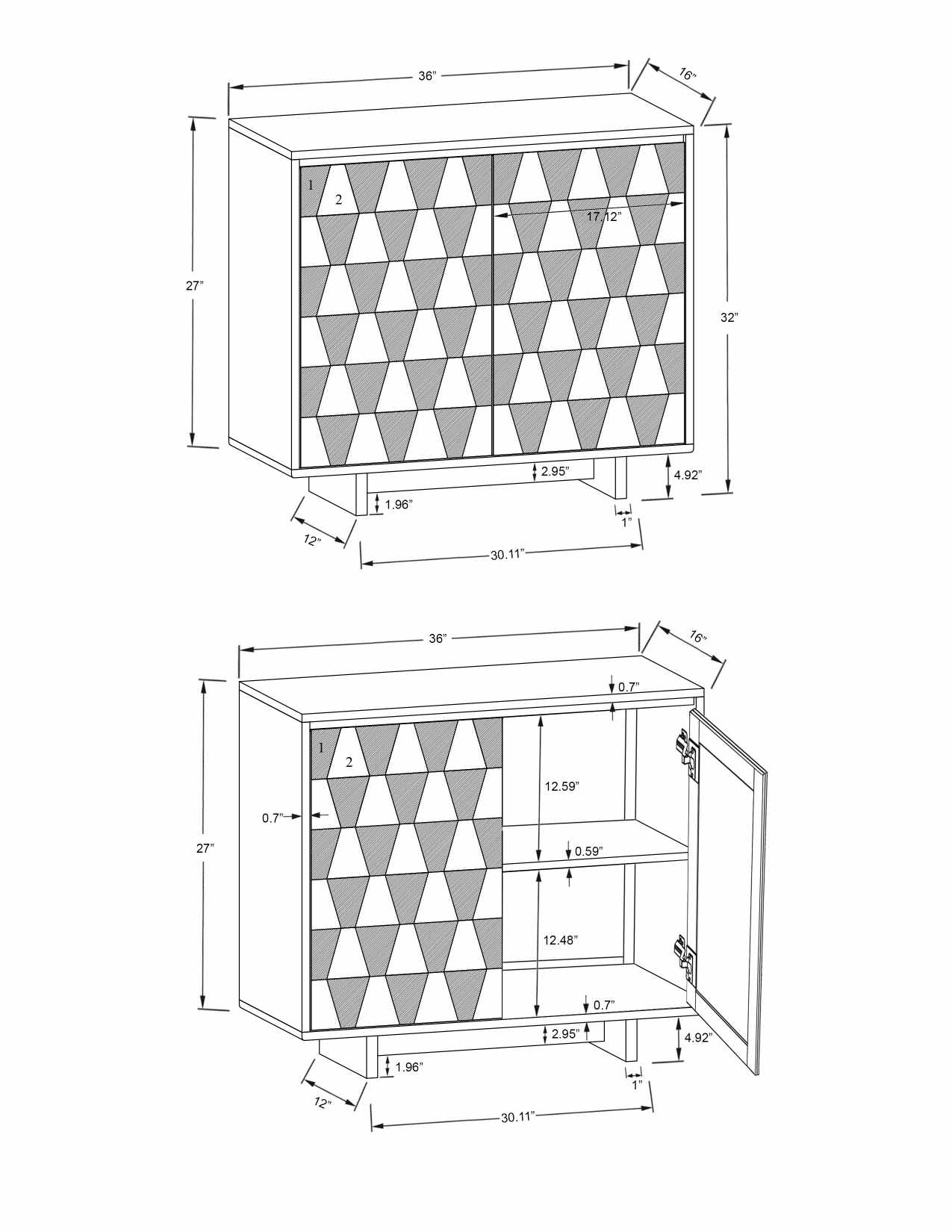 36”
16”
1
2
17.12”
27”
32”
2.95”
4.92”
1.96”
1”
12”
30.11”

36”
16”
0.7”
1
2
12.59”
0.7”
27”
0.59”
12.48”
0.7”
2.95”
4.92”
1.96”
1”
12”
30.11”