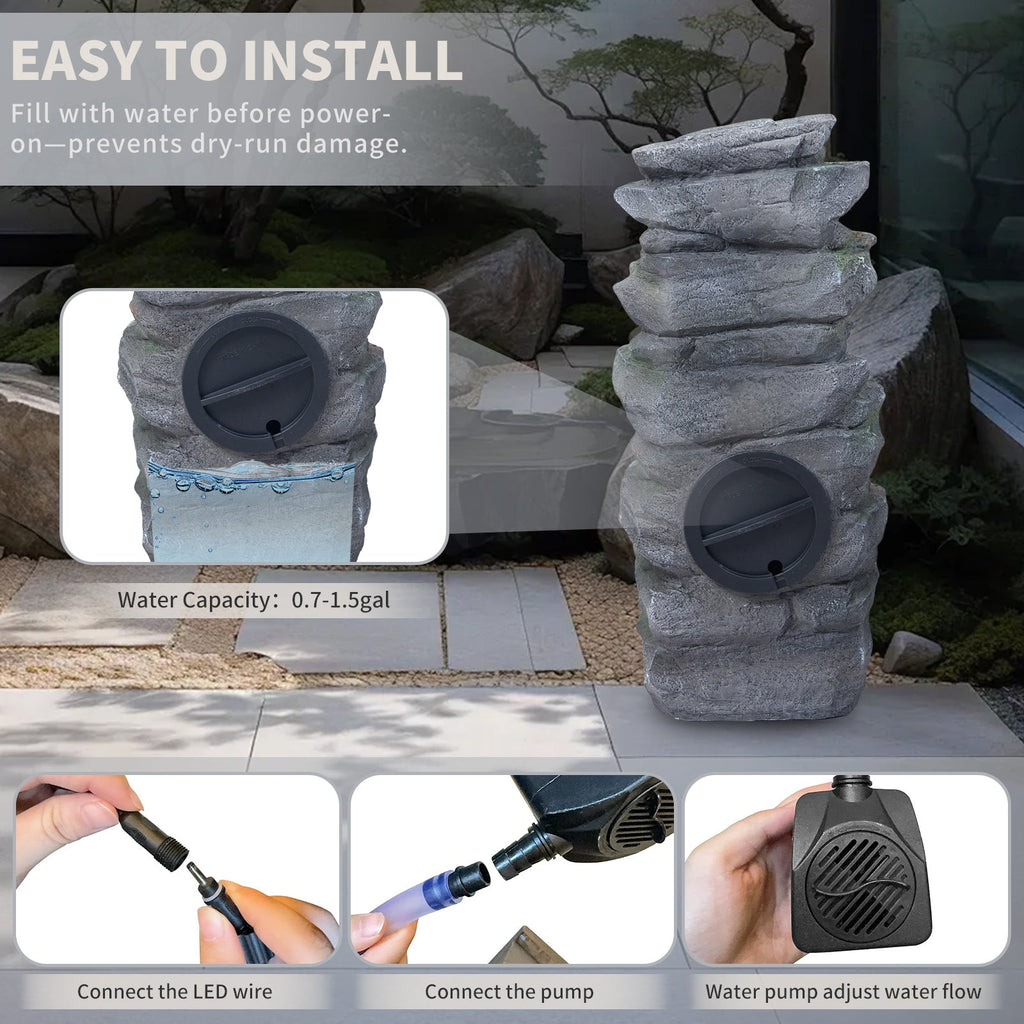 EASY TO INSTALL

Fill with water before power-on—prevents dry-run damage.

Water Capacity：0.7-1.5gal

Connect the LED wire

Connect the pump

Water pump adjust water flow