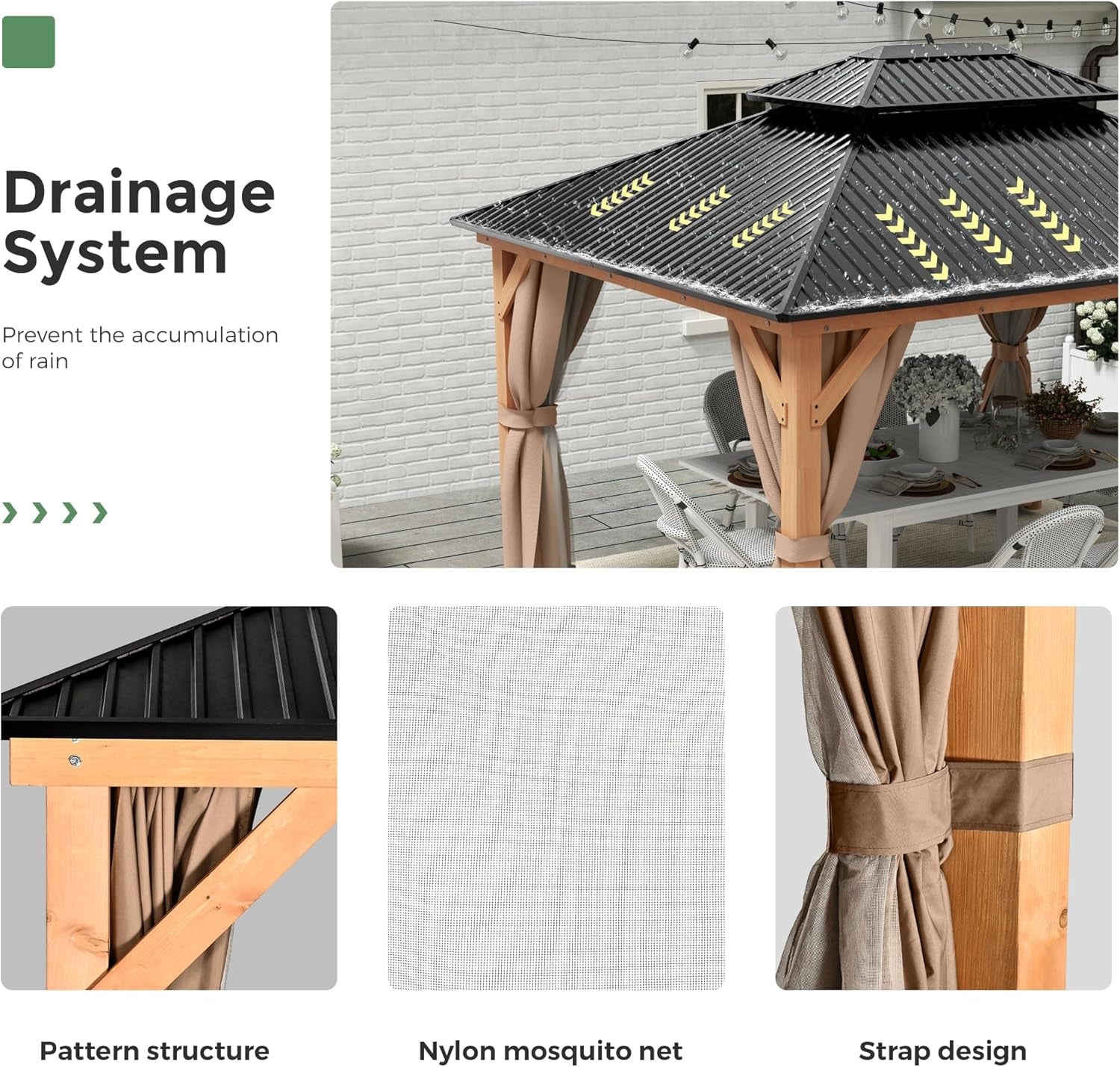 Drainage System

Prevent the accumulation of rain

Pattern structure

Nylon mosquito net

Strap design