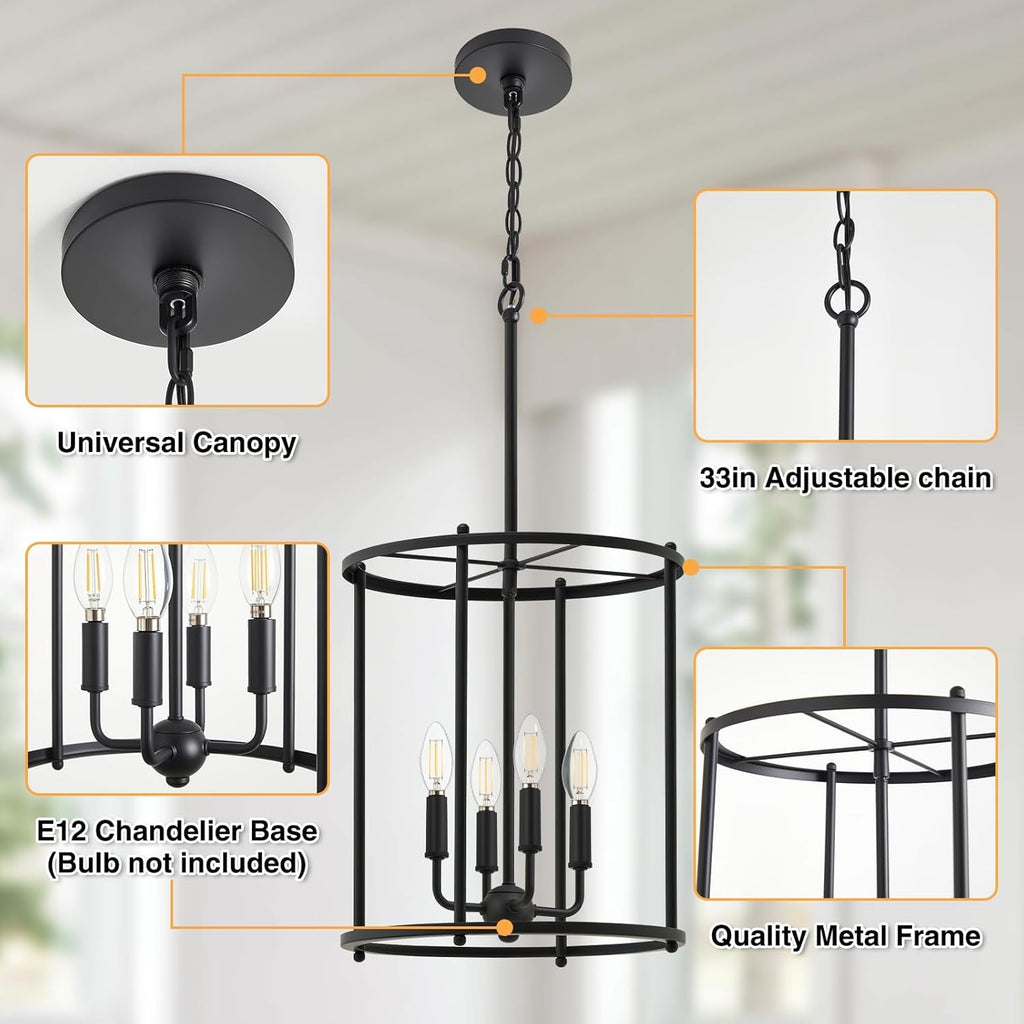 Universal Canopy

33in Adjustable chain

E12 Chandelier Base
(Bulb not included)

Quality Metal Frame