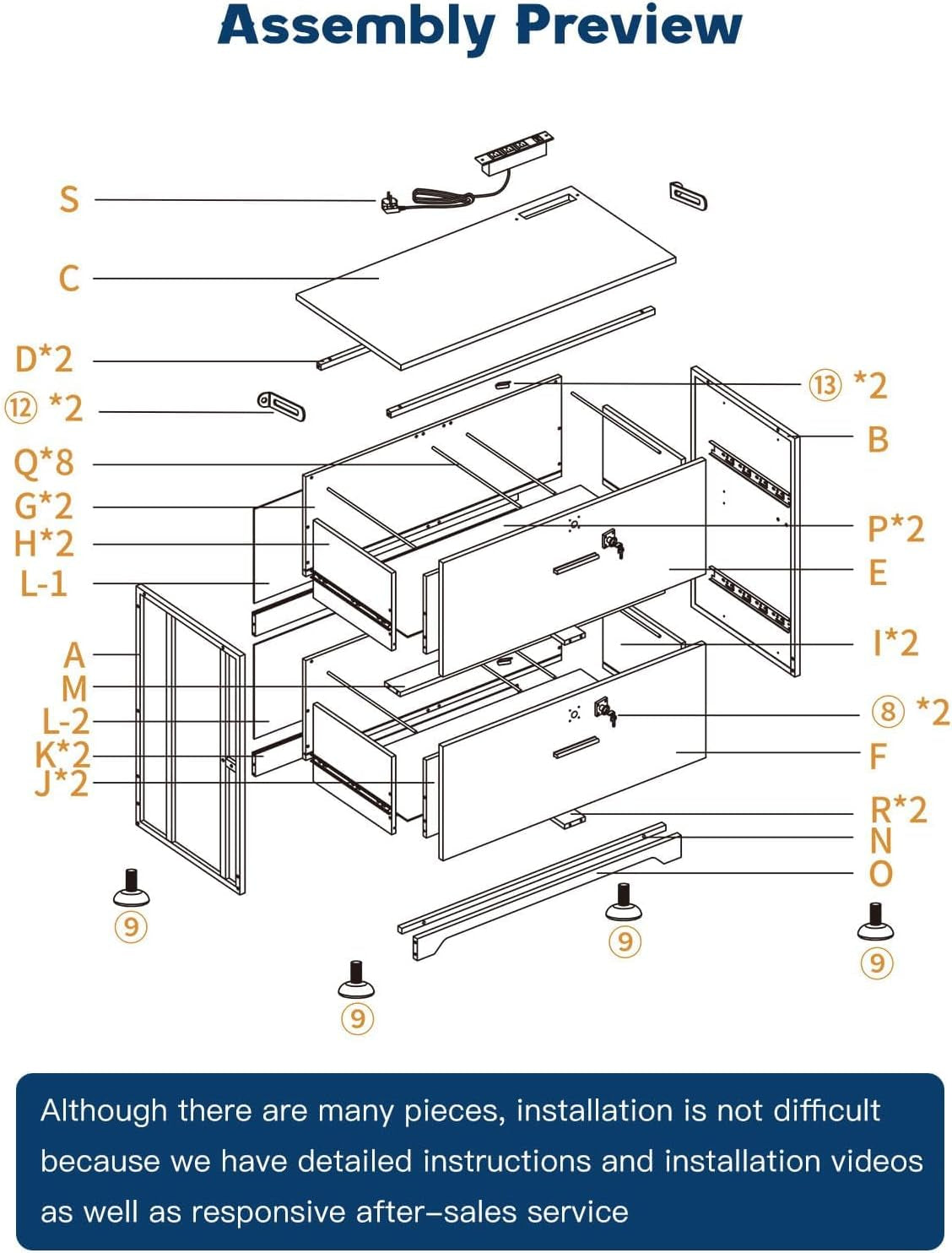 Assembly Preview

S
C
D*2
⑫ *2
Q*8
G*2
H*2
L-1
A
M
L-2
K*2
J*2
⑬ *2
B
P*2
E
I*2
⑧ *2
F
R*2
N
O
⑨
⑨
⑨
⑨

Although there are many pieces, installation is not difficult because we have detailed instructions and installation videos as well as responsive after-sales service