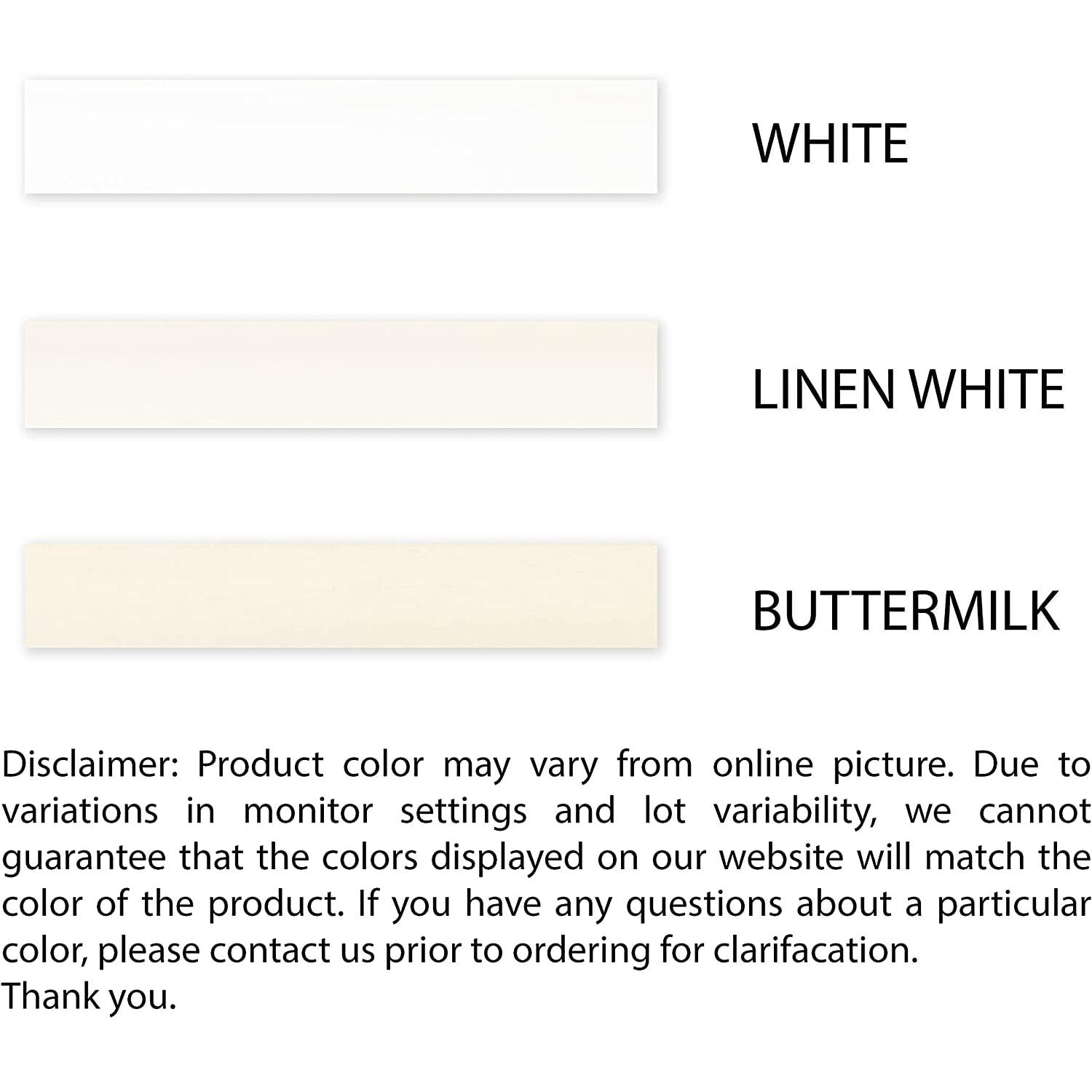 WHITE

LINEN WHITE

BUTTERMILK

Disclaimer: Product color may vary from online picture. Due to variations in monitor settings and lot variability, we cannot guarantee that the colors displayed on our website will match the color of the product. If you have any questions about a particular color, please contact us prior to ordering for clarifacation.
Thank you.