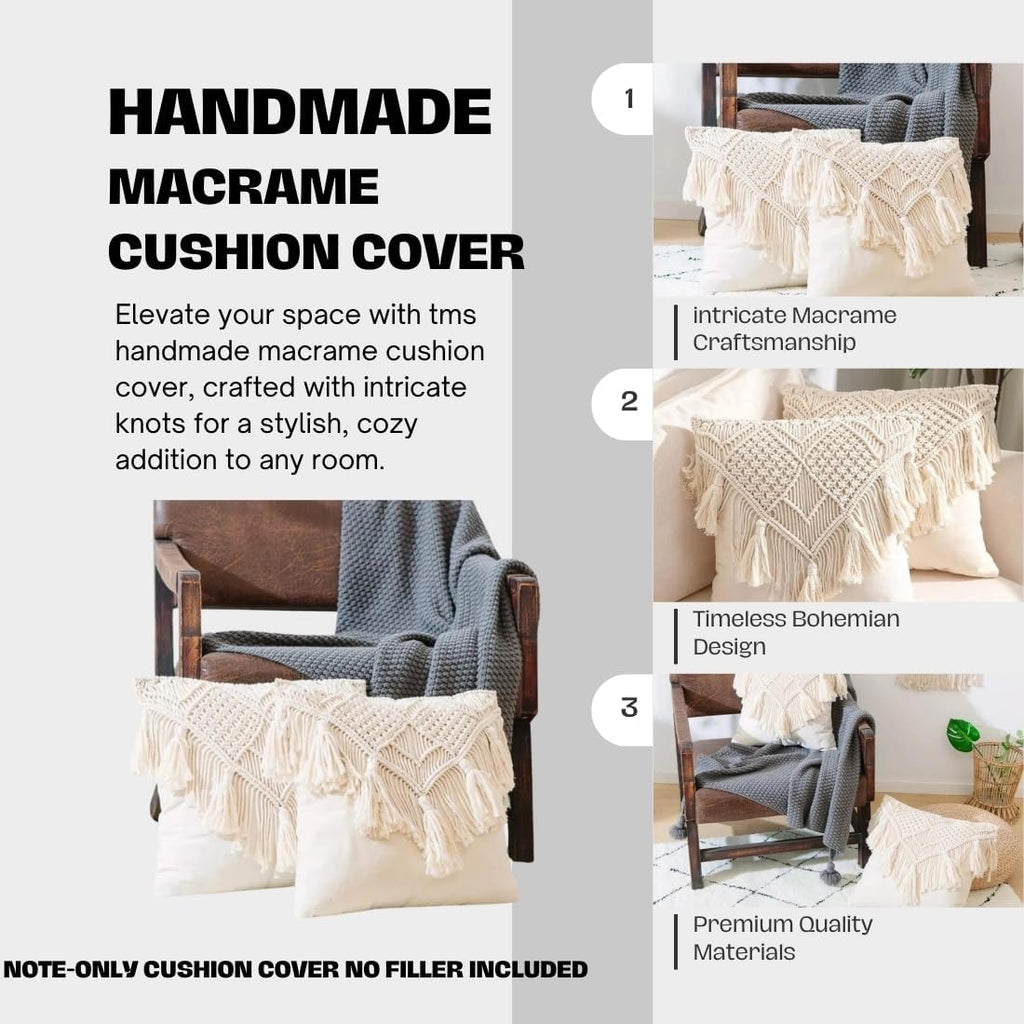 HANDMADE MACRAME CUSHION COVER

Elevate your space with tms handmade macrame cushion cover, crafted with intricate knots for a stylish, cozy addition to any room.

NOTE-ONLY CUSHION COVER NO FILLER INCLUDED

1

intricate Macrame Craftsmanship

2

Timeless Bohemian Design

3

Premium Quality Materials