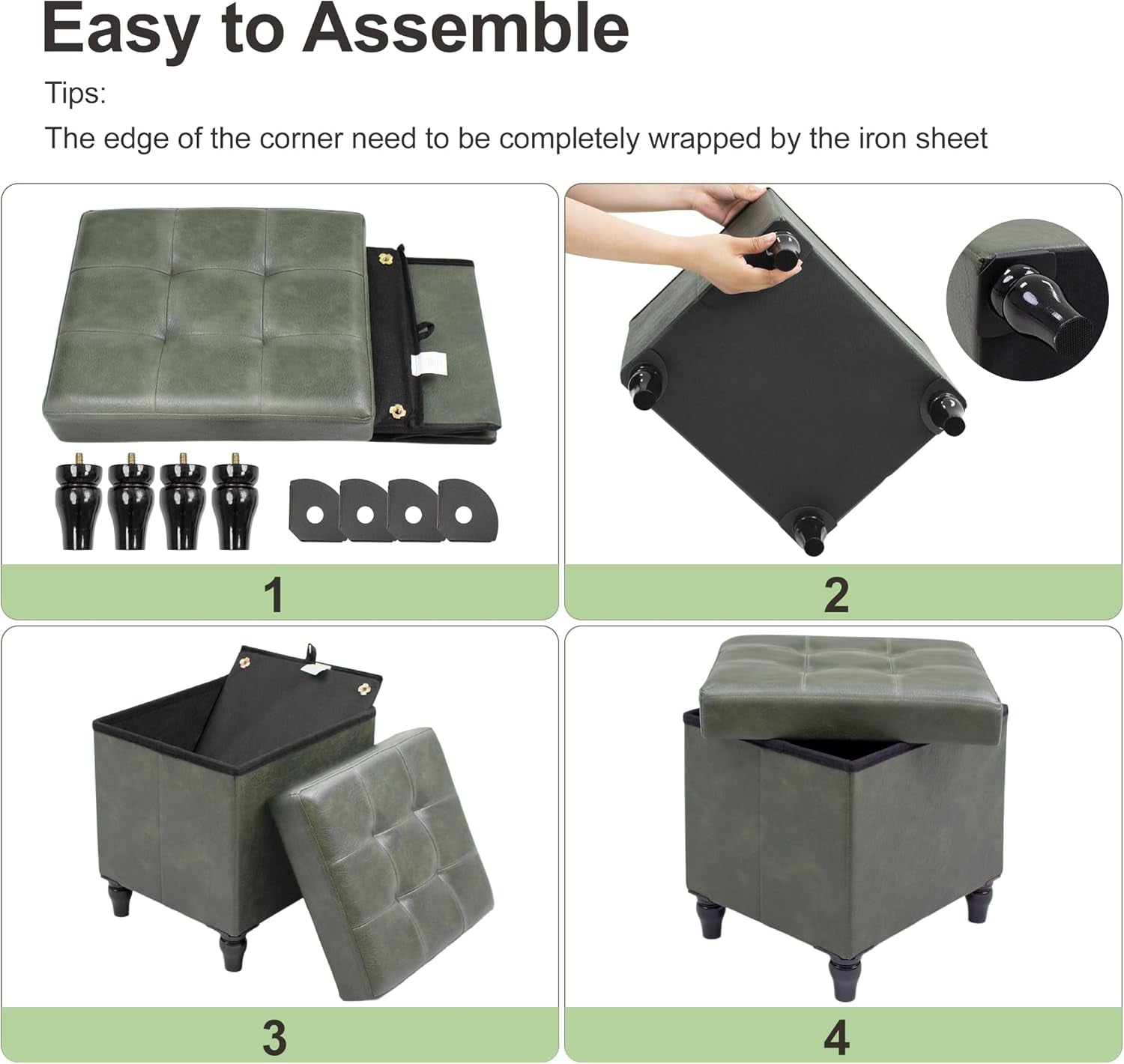 Easy to Assemble

Tips:

The edge of the corner need to be completely wrapped by the iron sheet

1

2

3

4