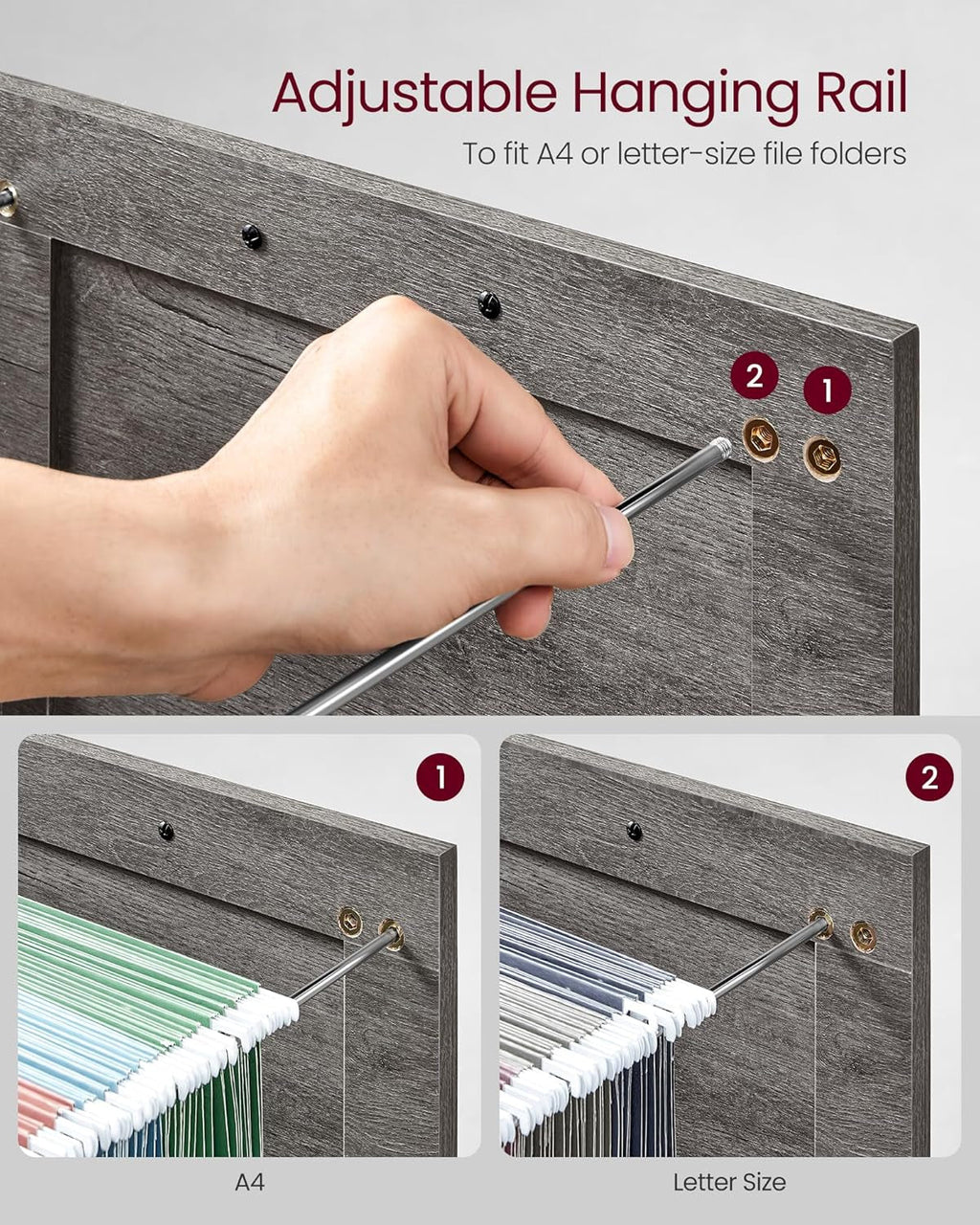 Adjustable Hanging Rail

To fit A4 or letter-size file folders

2

1

1

2

A4

Letter Size