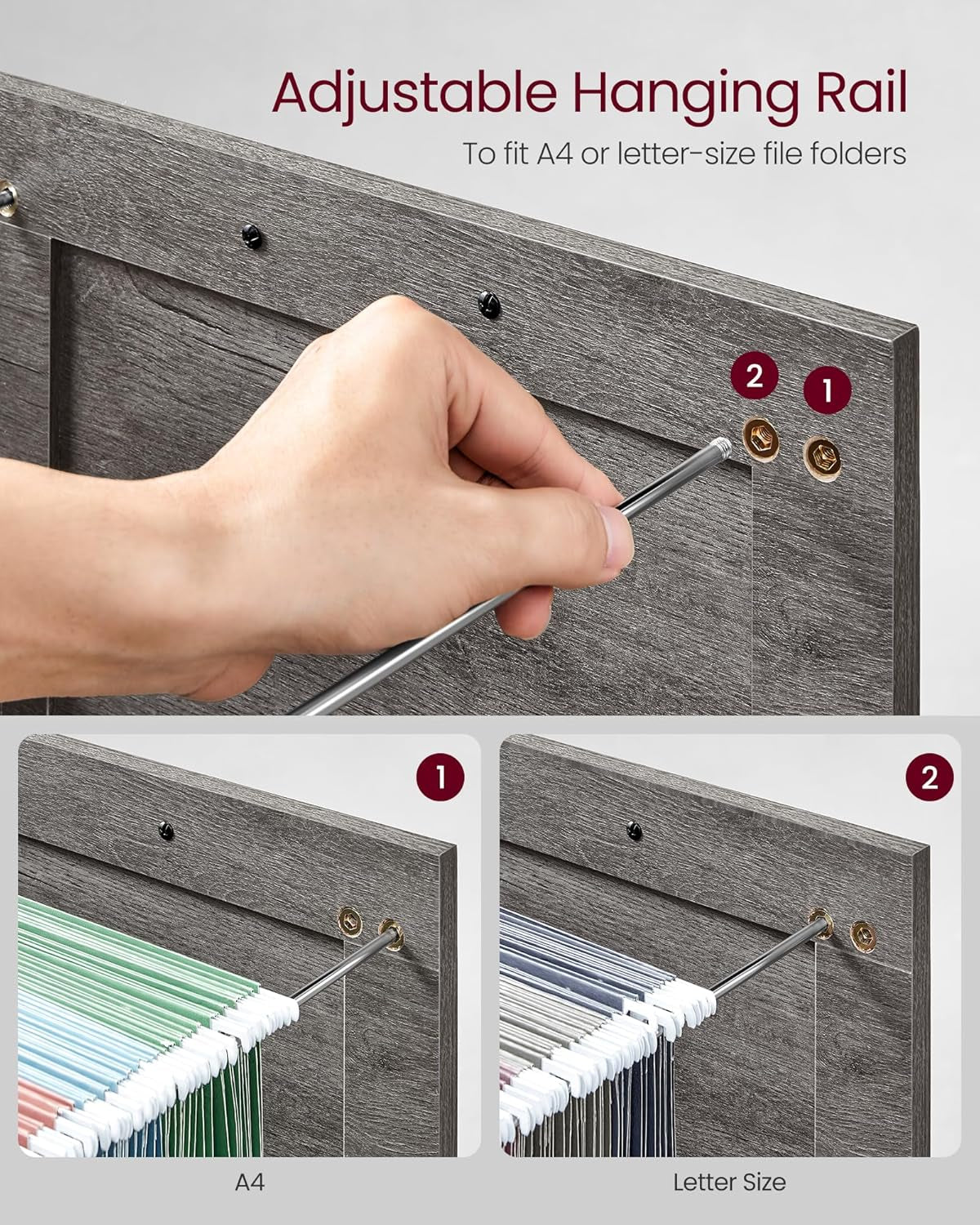 Adjustable Hanging Rail

To fit A4 or letter-size file folders

2

1

1

2

A4

Letter Size