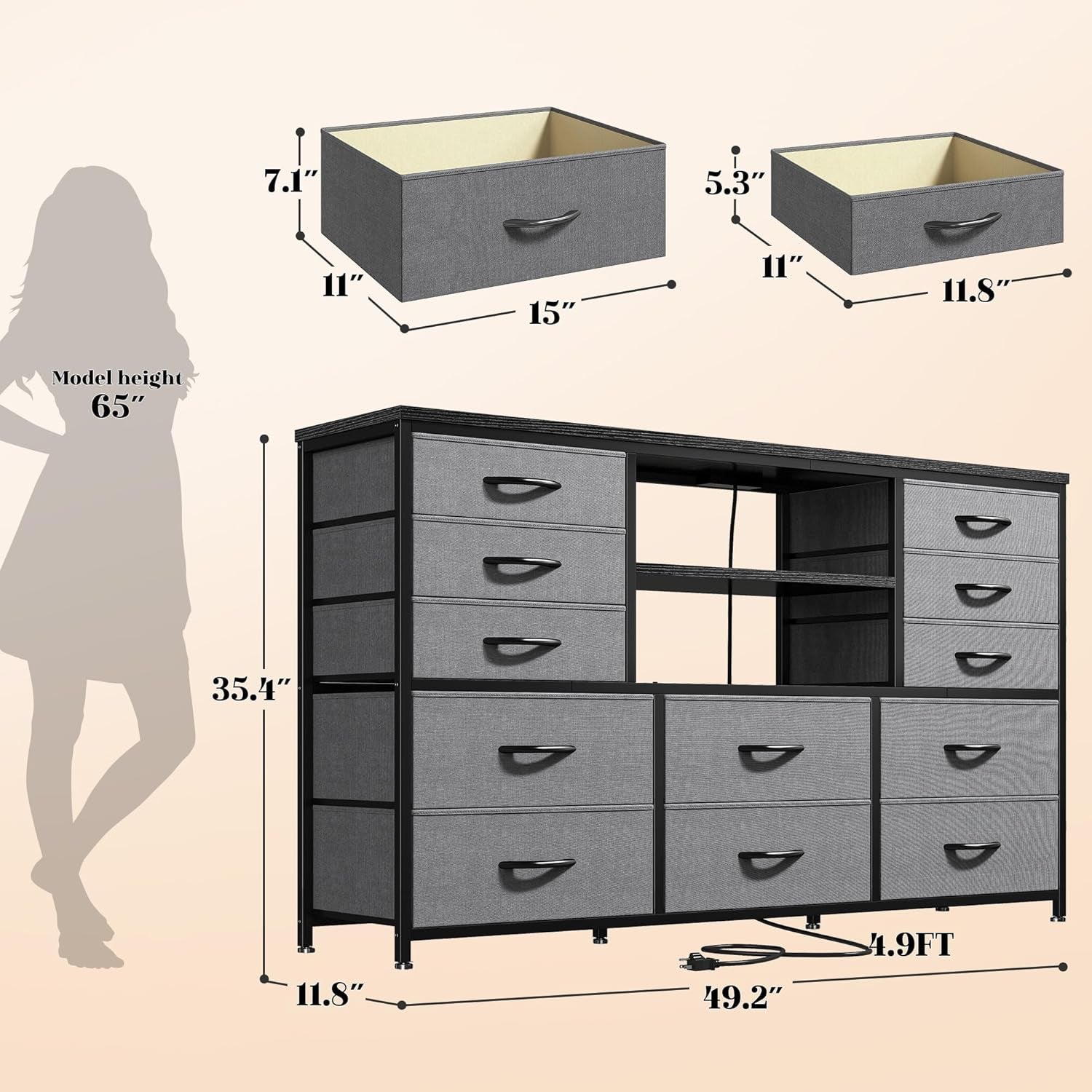 7.1″
11″
15″
5.3″
11″
11.8″
Model height
65″
35.4″
4.9FT
11.8″
49.2″