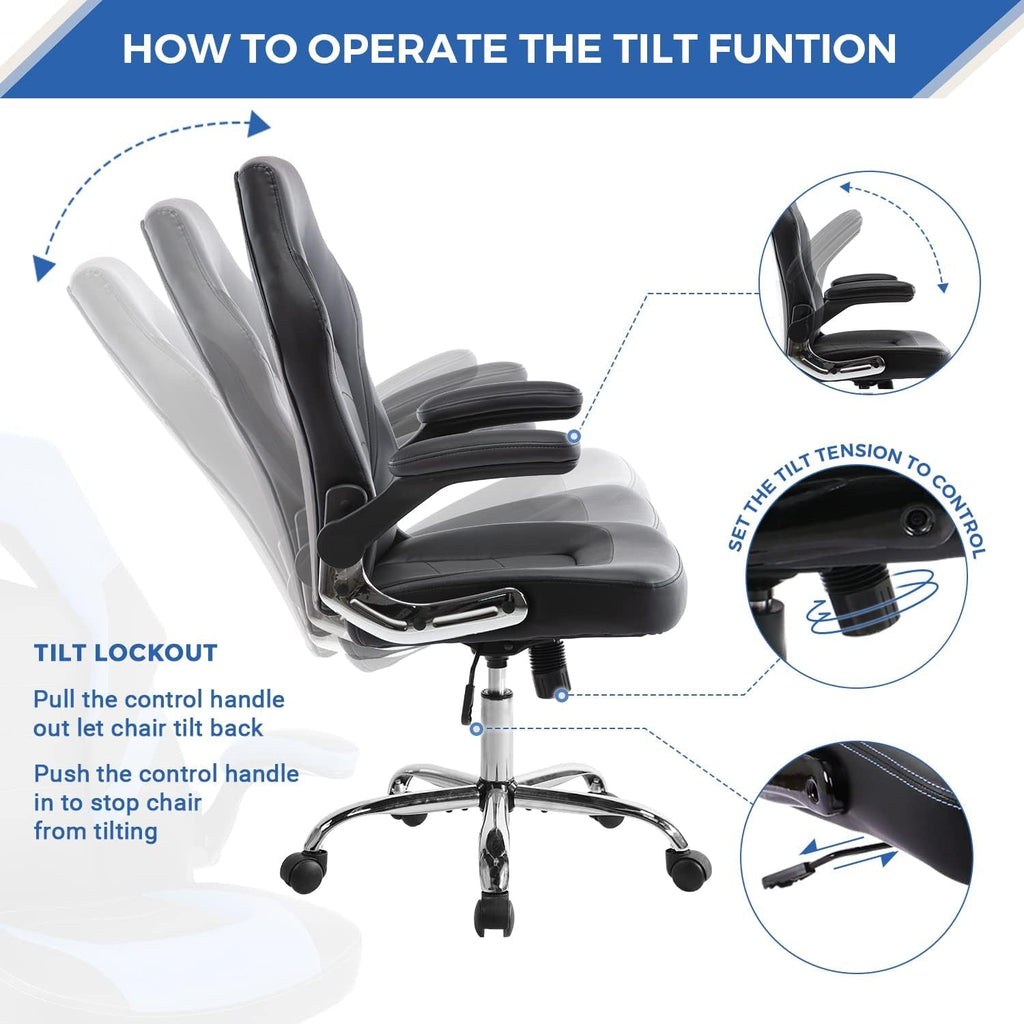 HOW TO OPERATE THE TILT FUNTION

SET THE TILT TENSION TO CONTROL

TILT LOCKOUT

Pull the control handle out let chair tilt back

Push the control handle in to stop chair from tilting