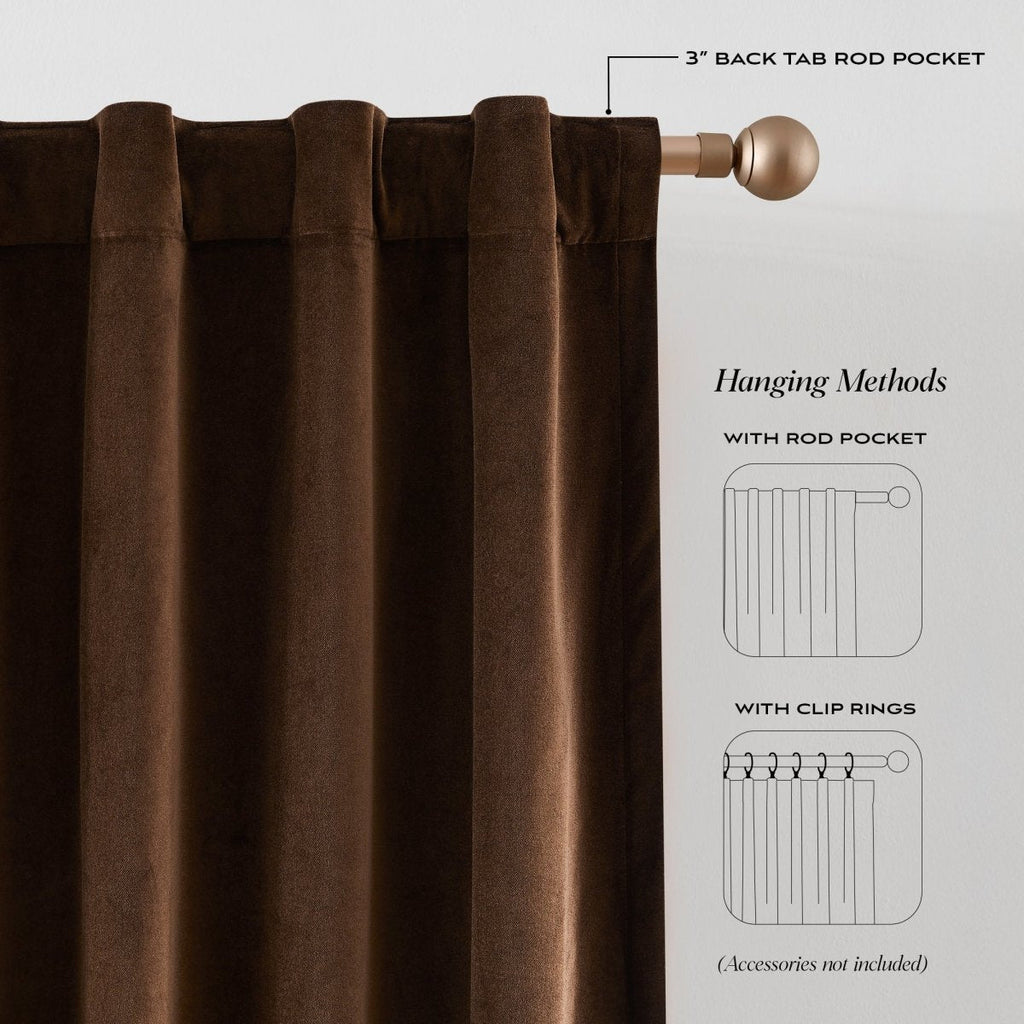 3" BACK TAB ROD POCKET

Hanging Methods

WITH ROD POCKET

WITH CLIP RINGS

(Accessories not included)