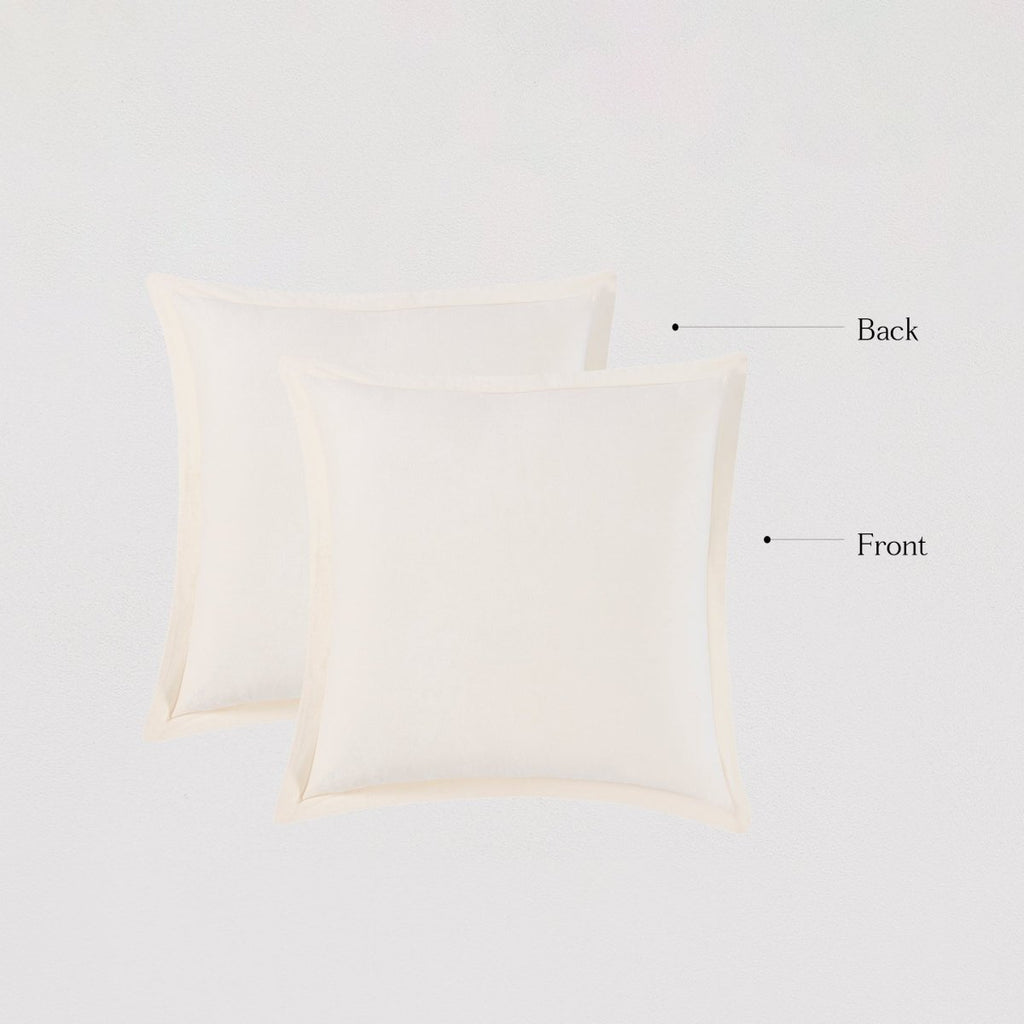 Back

Front