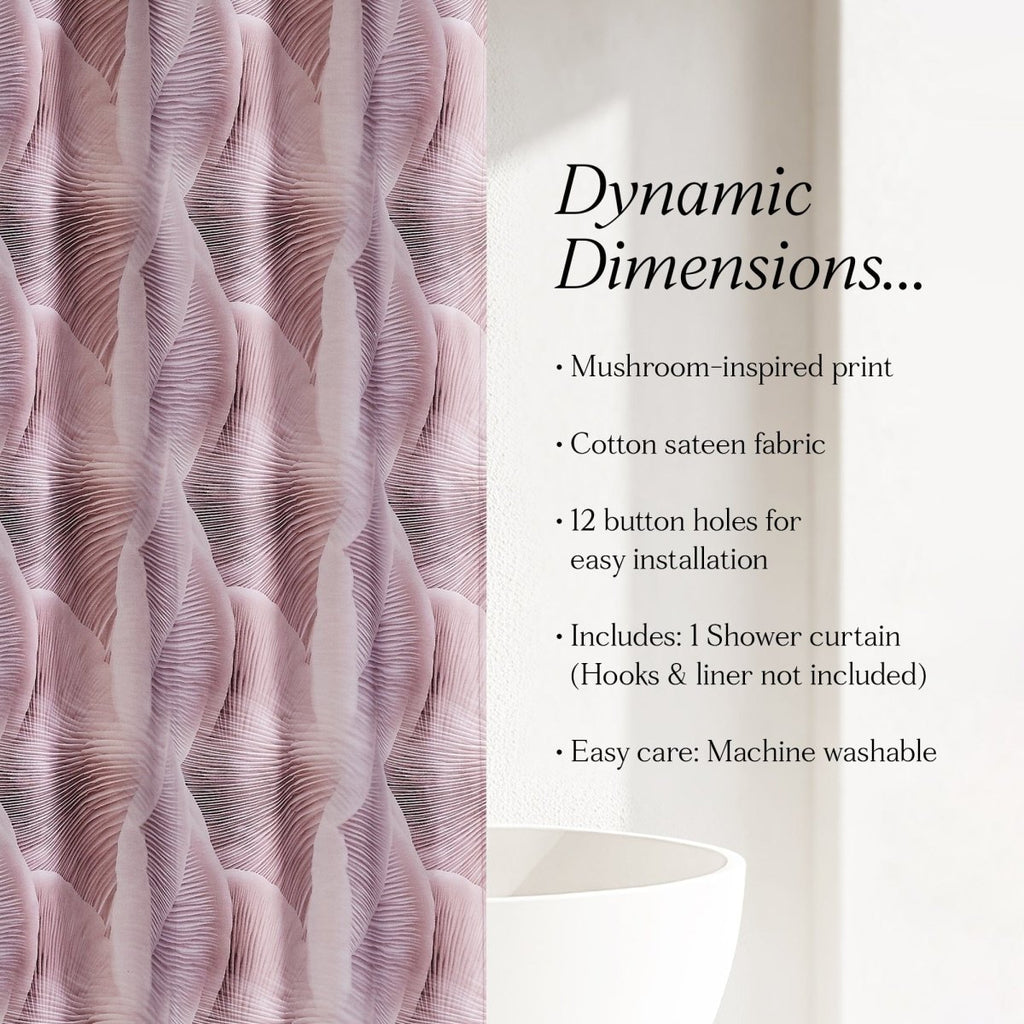 Dynamic Dimensions...

• Mushroom-inspired print

• Cotton sateen fabric

• 12 button holes for easy installation

• Includes: 1 Shower curtain (Hooks & liner not included)

• Easy care: Machine washable