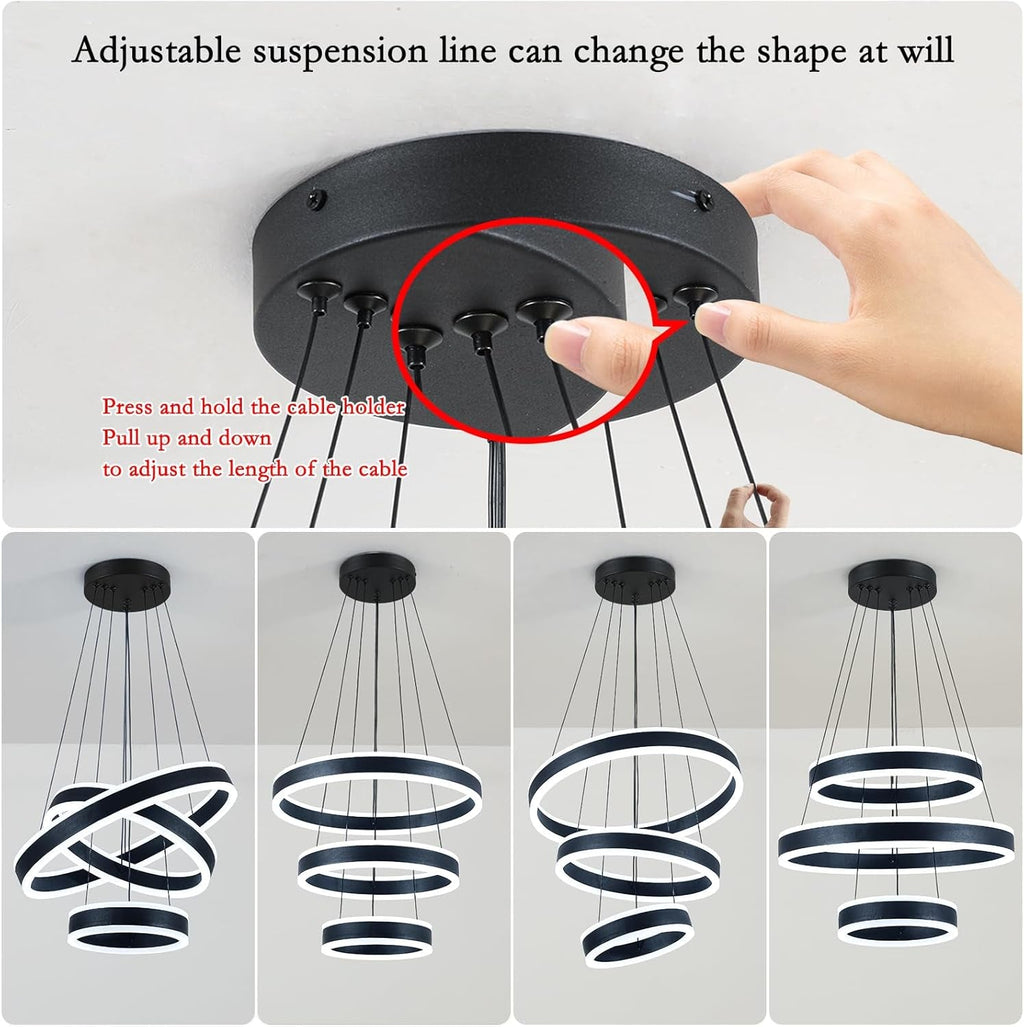 Adjustable suspension line can change the shape at will

Press and hold the cable holder
Pull up and down
to adjust the length of the cable