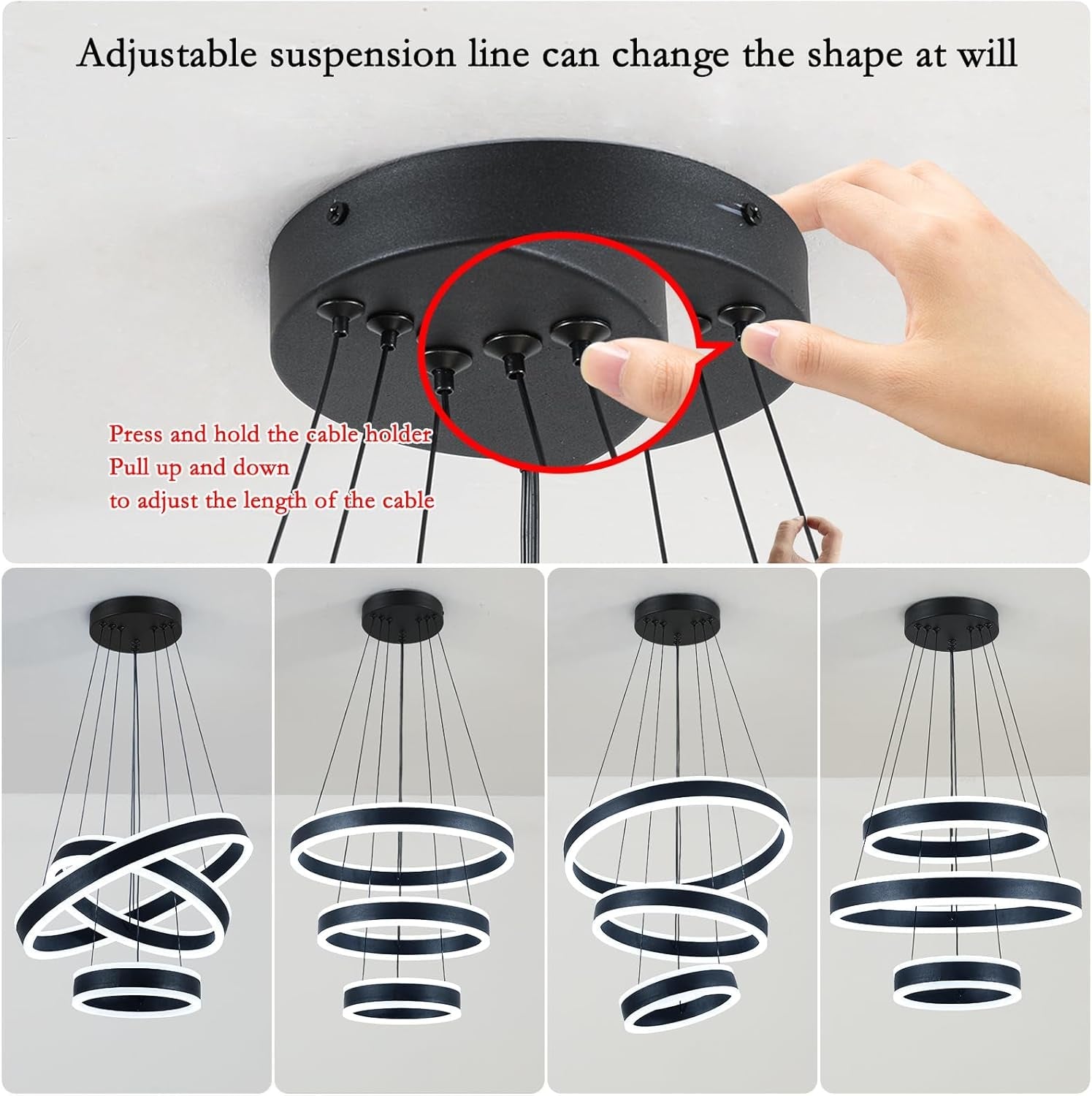 Adjustable suspension line can change the shape at will

Press and hold the cable holder
Pull up and down
to adjust the length of the cable