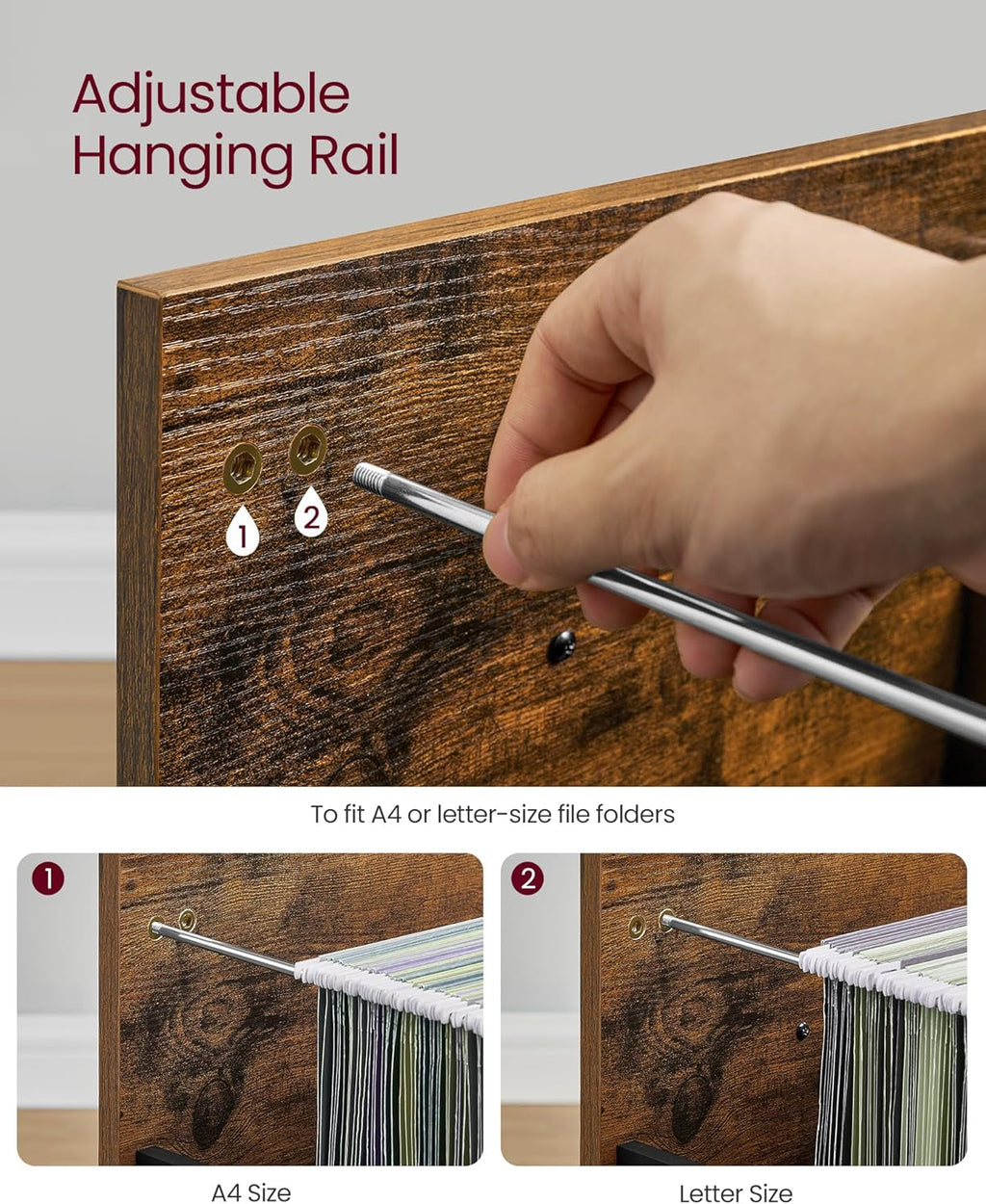 Adjustable Hanging Rail

1

2

To fit A4 or letter-size file folders

1

A4 Size

2

Letter Size