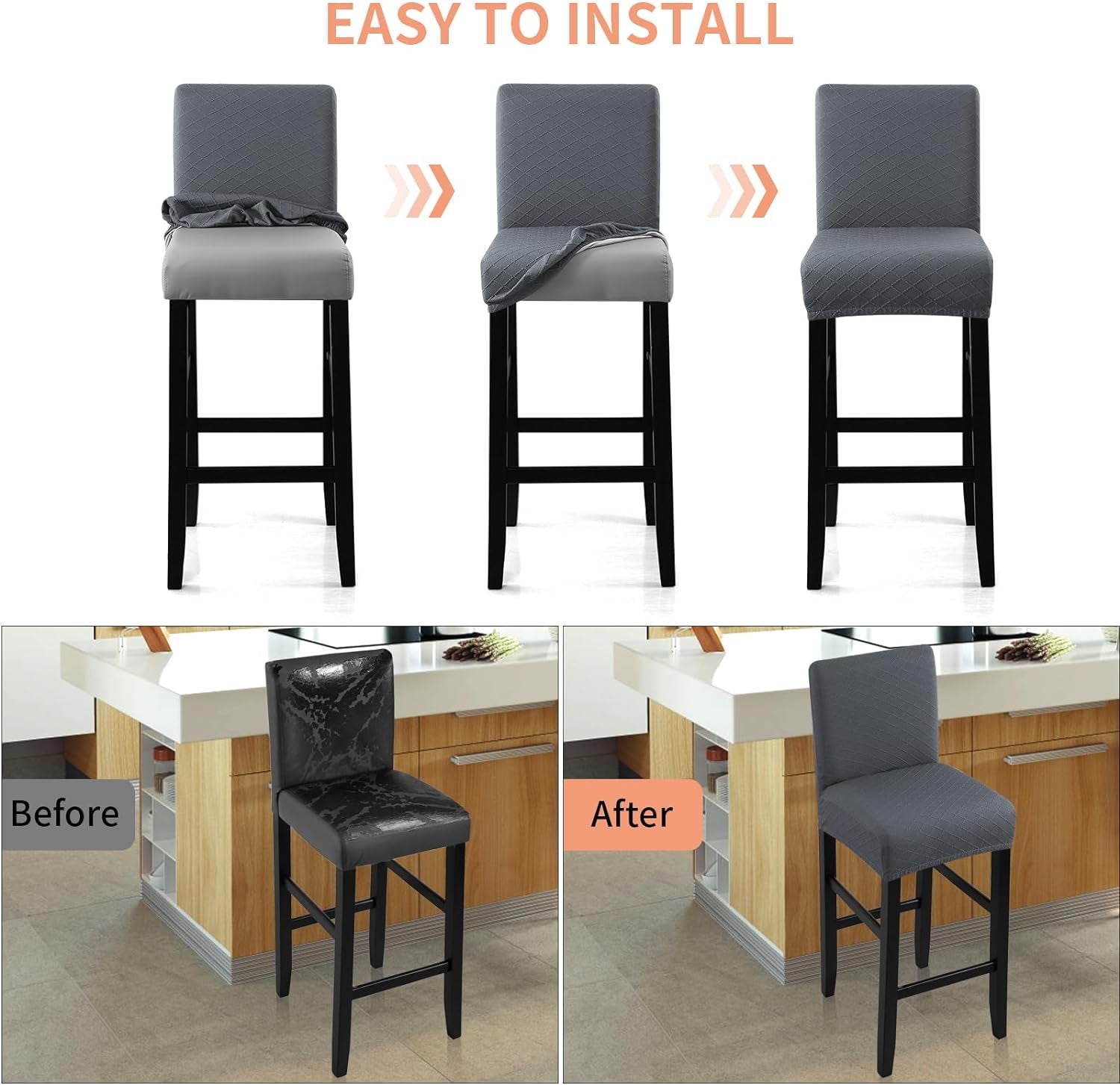 EASY TO INSTALL

Before

After