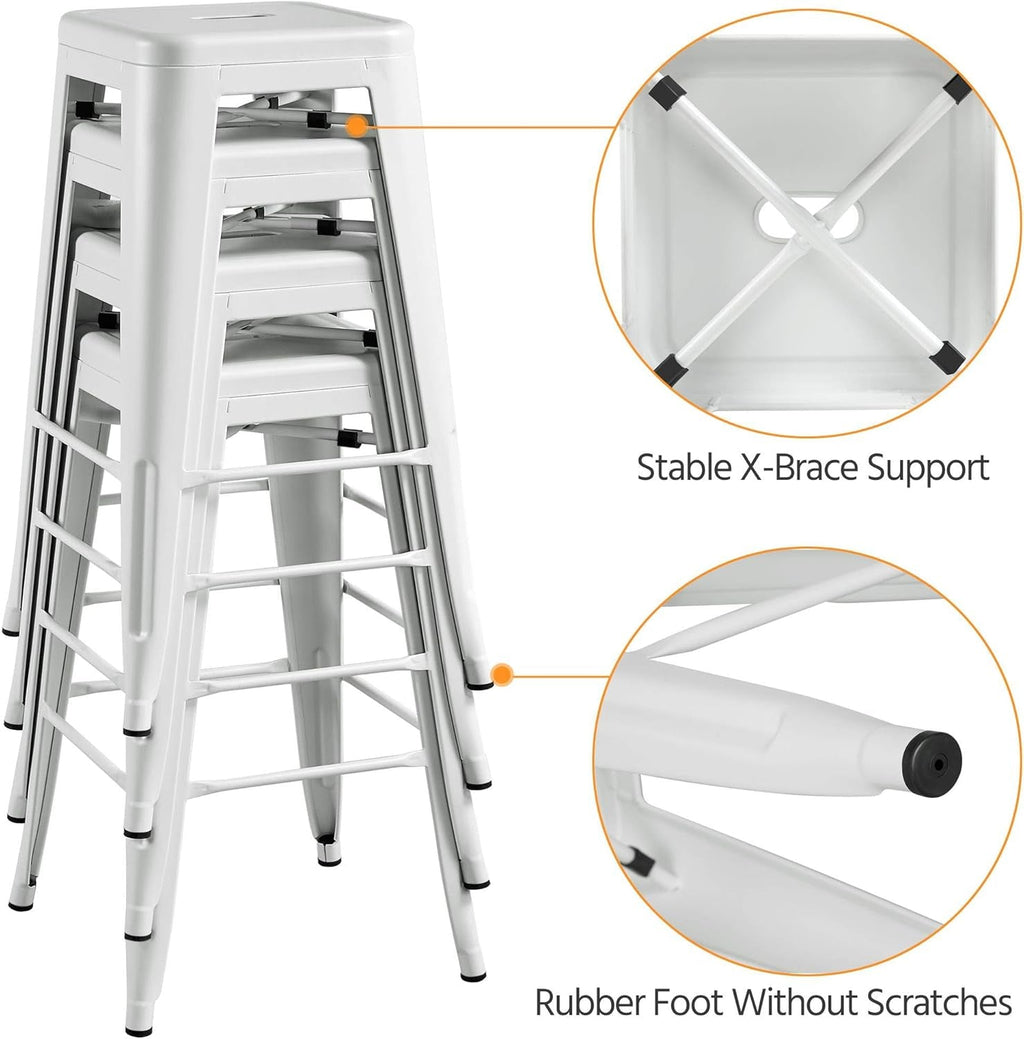 Stable X-Brace Support

Rubber Foot Without Scratches