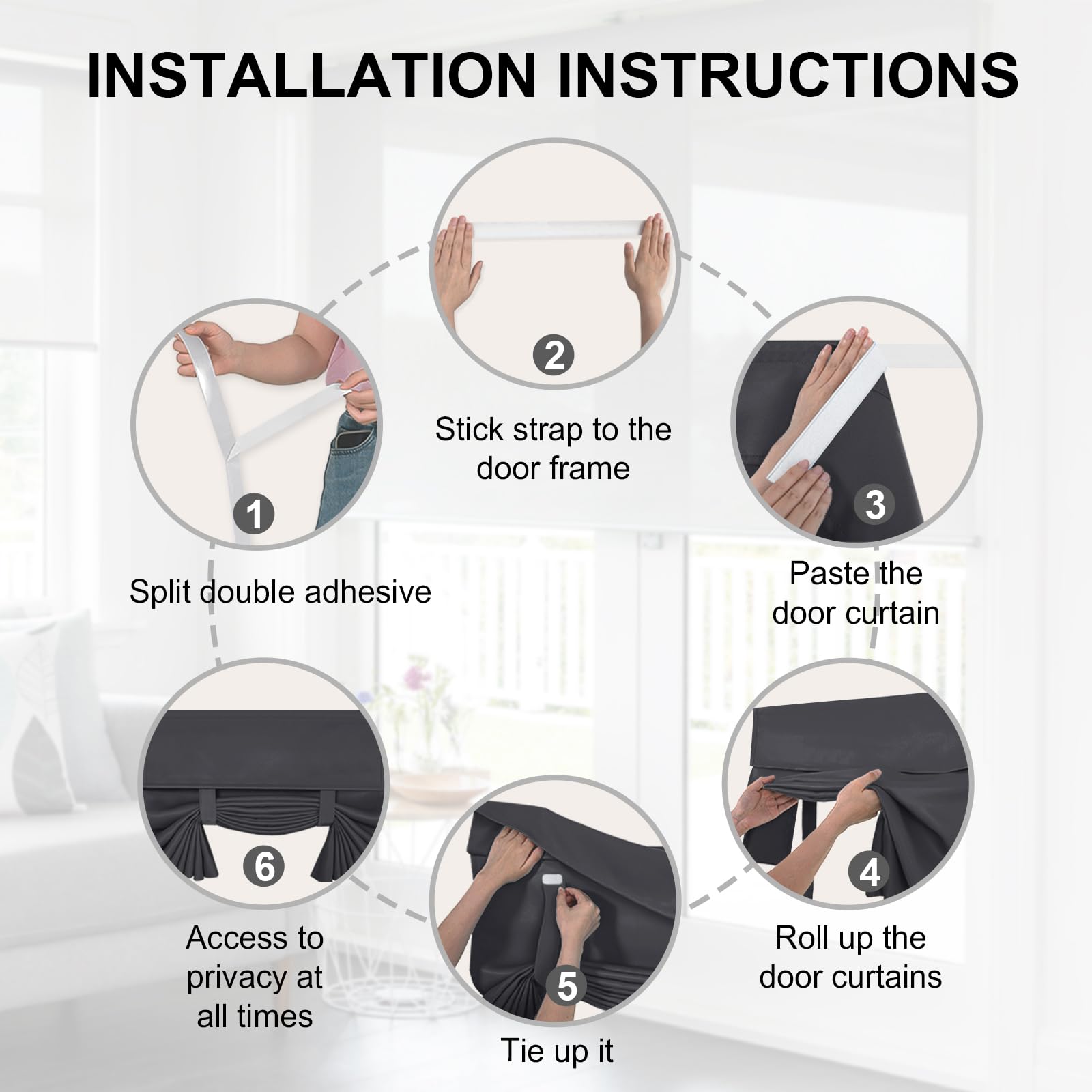 INSTALLATION INSTRUCTIONS

1
Split double adhesive

2
Stick strap to the door frame

3
Paste the door curtain

4
Roll up the door curtains

5
Tie up it

6
Access to privacy at all times