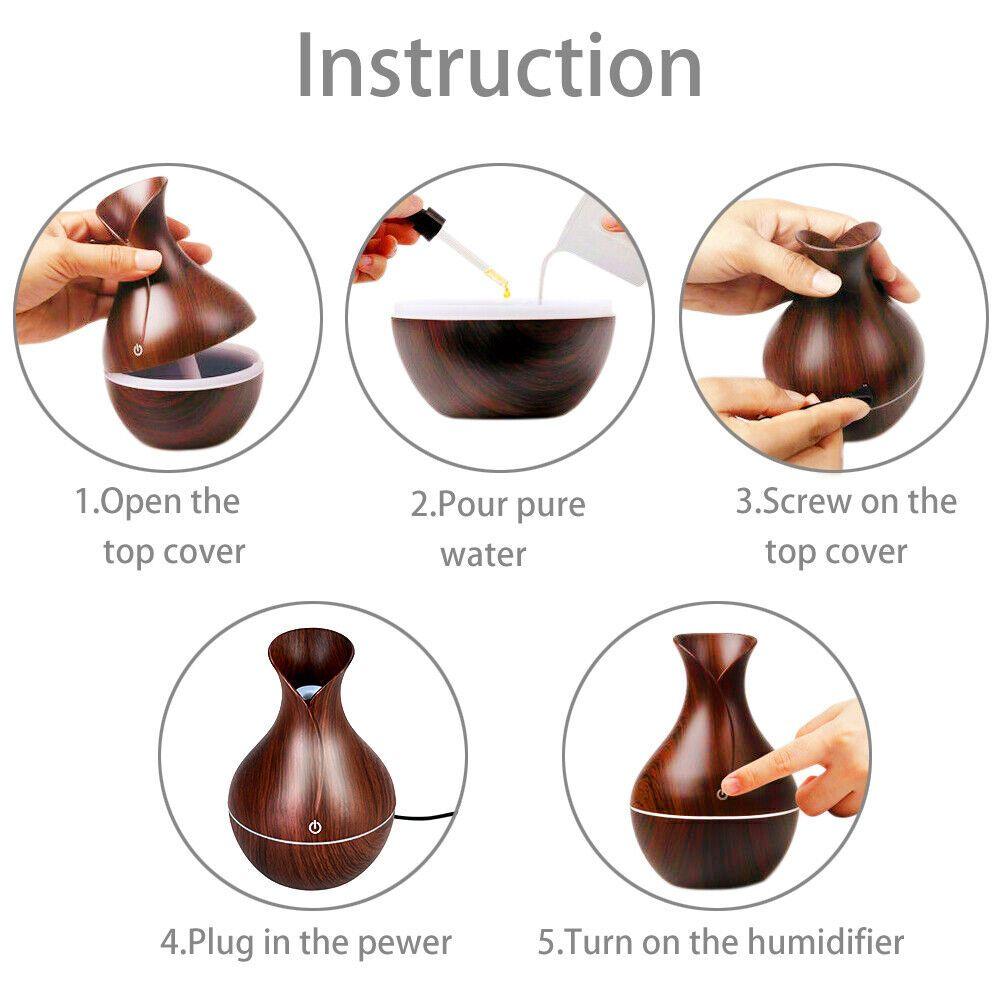 Instruction

1.Open the top cover

2.Pour pure water

3.Screw on the top cover

4.Plug in the pewer

5.Turn on the humidifier