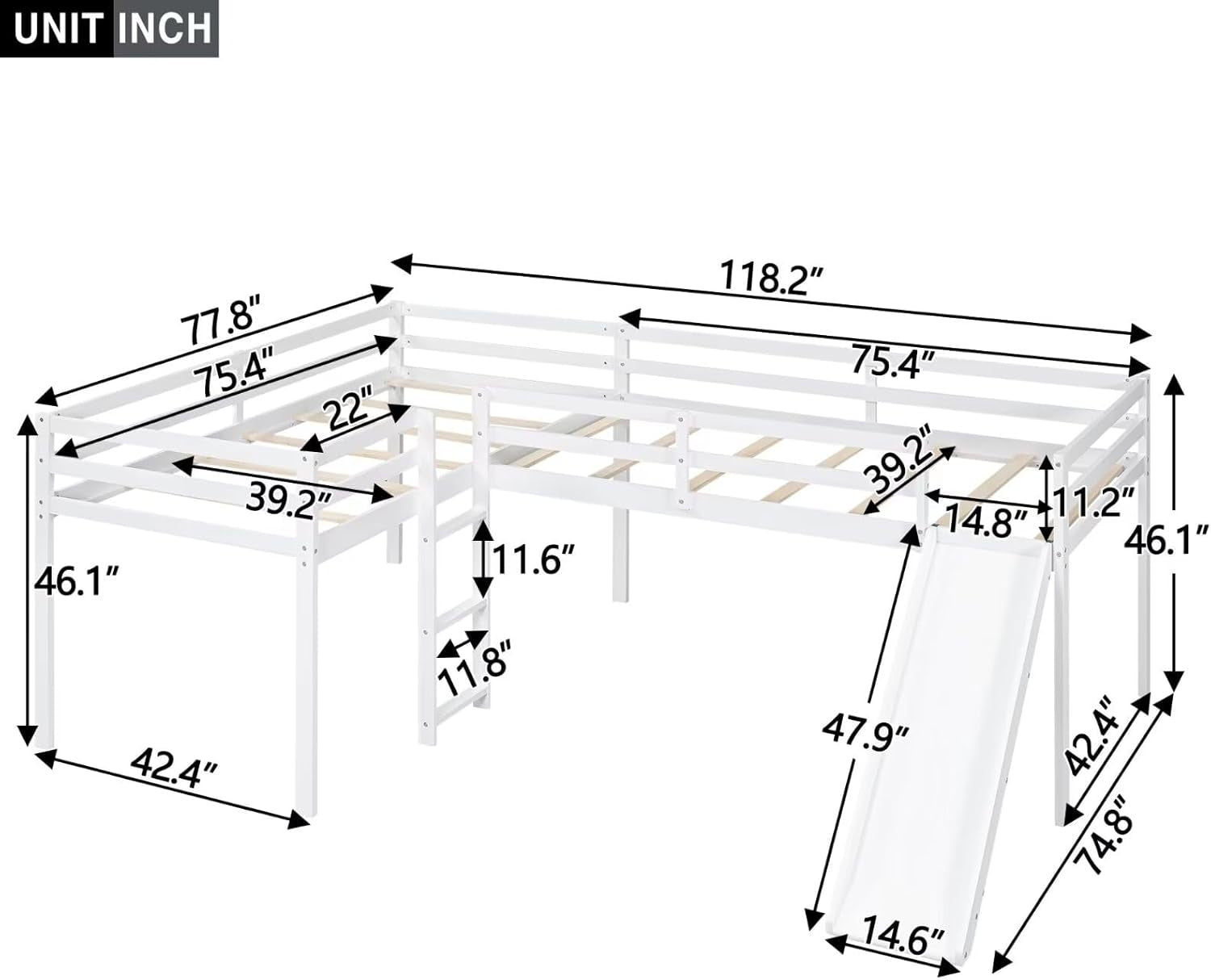 UNIT INCH

118.2″

77.8″

75.4″

75.4″

22″

39.2″

39.2″

14.8″

11.2″

46.1″

46.1″

11.6″

11.8″

47.9″

42.4″

42.4″

74.8″

14.6″