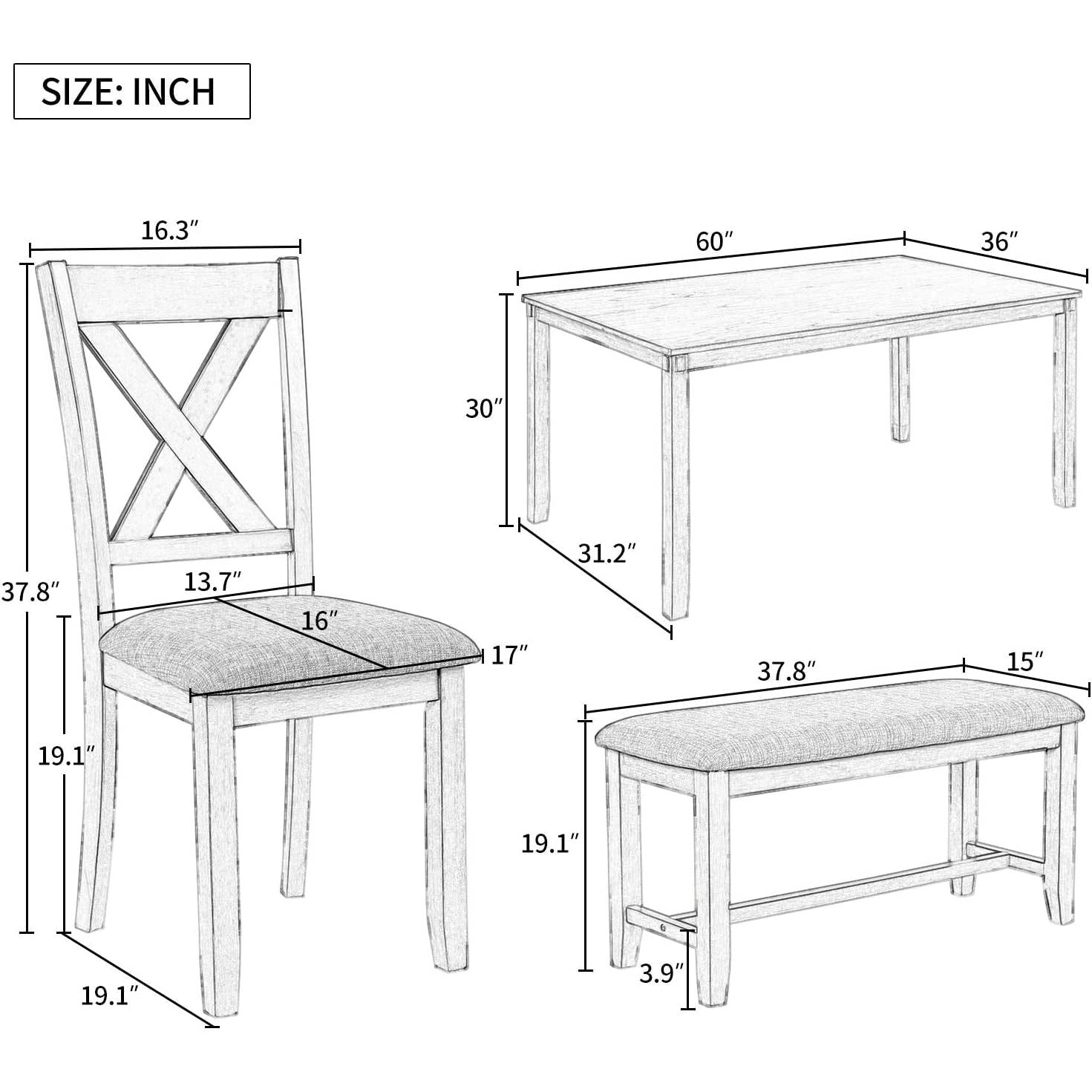 SIZE: INCH

16.3″

37.8″

13.7″

16″

17″

19.1″

19.1″

60″

36″

30″

31.2″

37.8″

15″

19.1″

3.9″