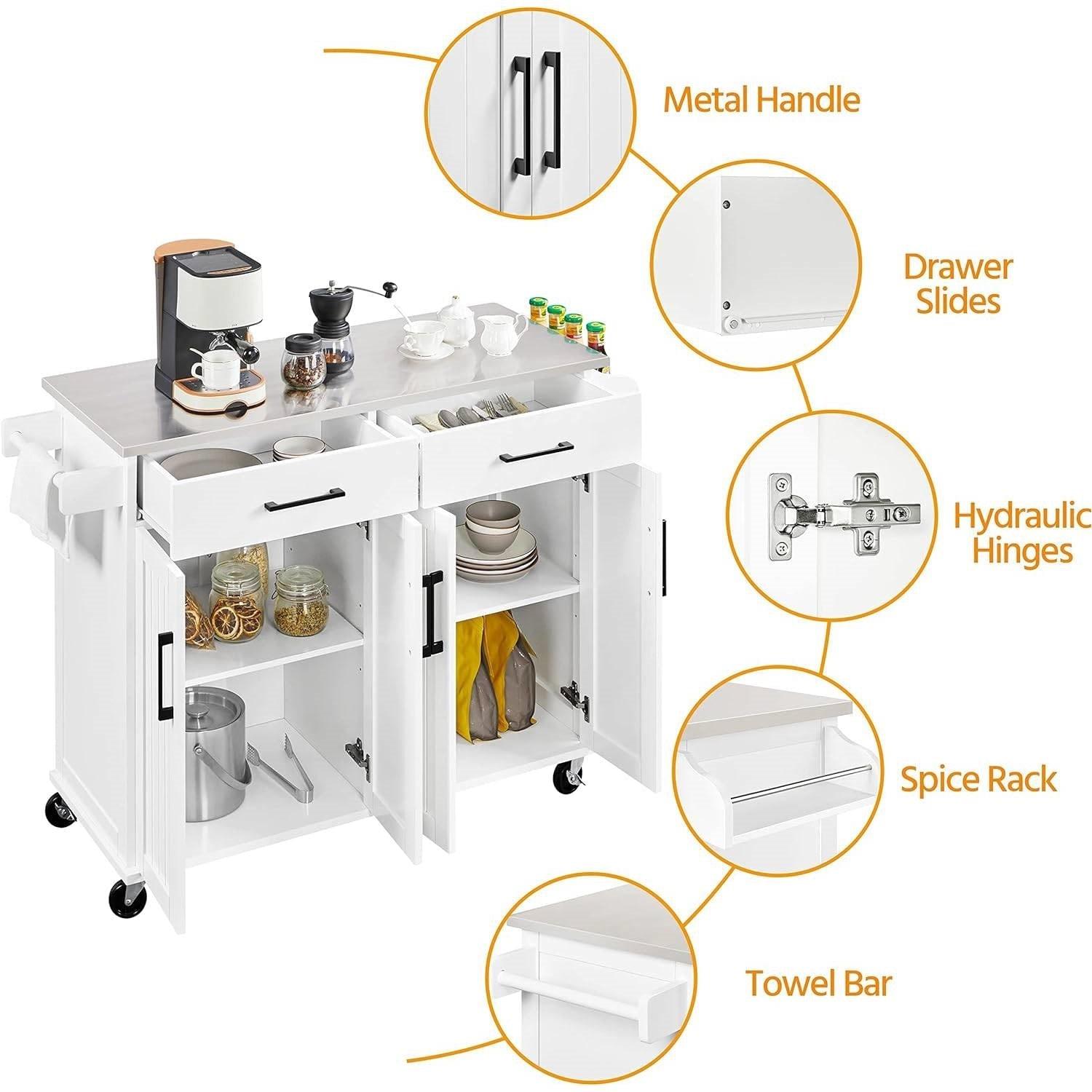 Metal Handle

Drawer Slides

Hydraulic Hinges

Spice Rack

Towel Bar