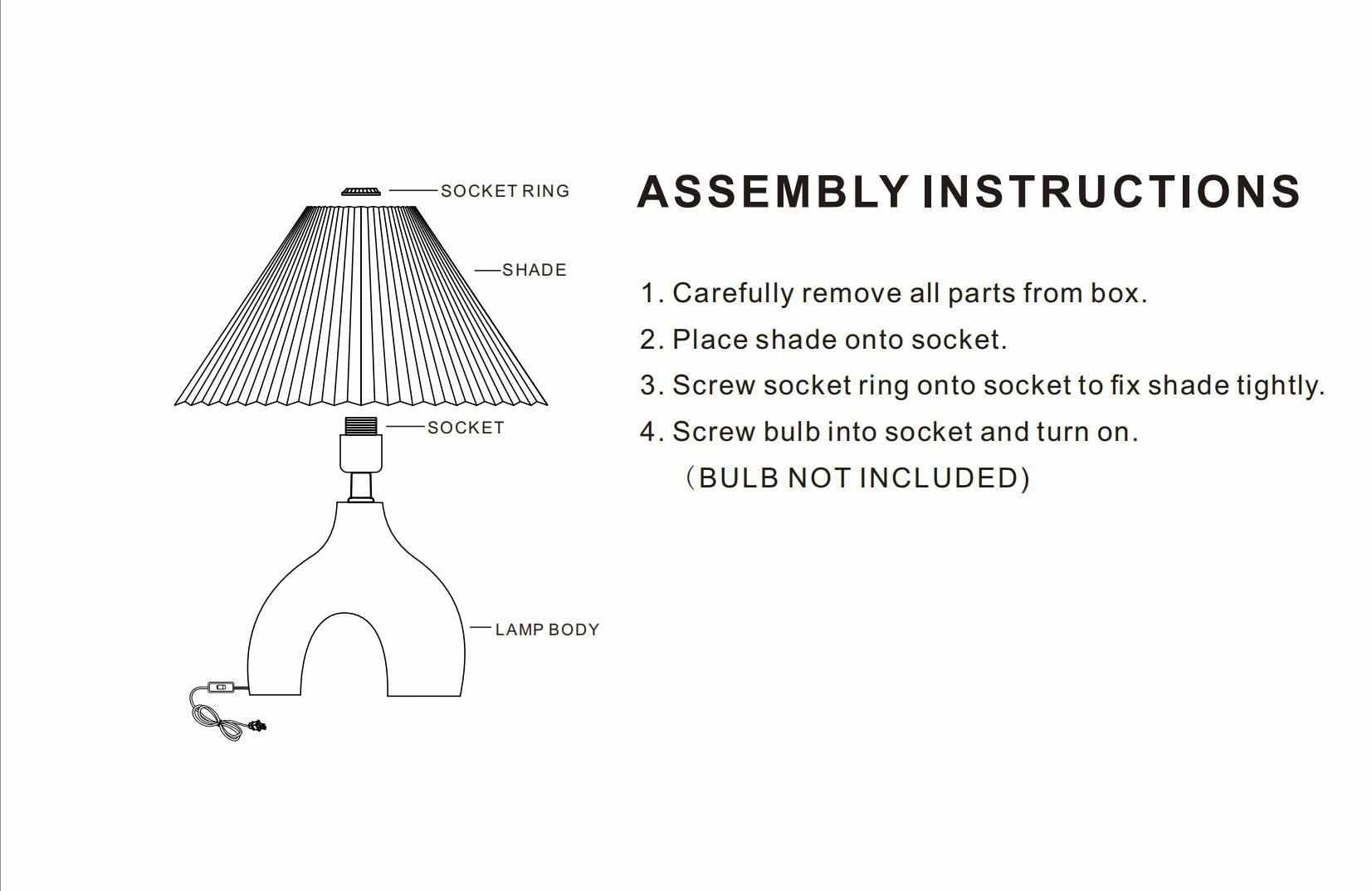 SOCKET RING

SHADE

SOCKET

LAMP BODY

ASSEMBLY INSTRUCTIONS

1. Carefully remove all parts from box.
2. Place shade onto socket.
3. Screw socket ring onto socket to fix shade tightly.
4. Screw bulb into socket and turn on.
（BULB NOT INCLUDED)