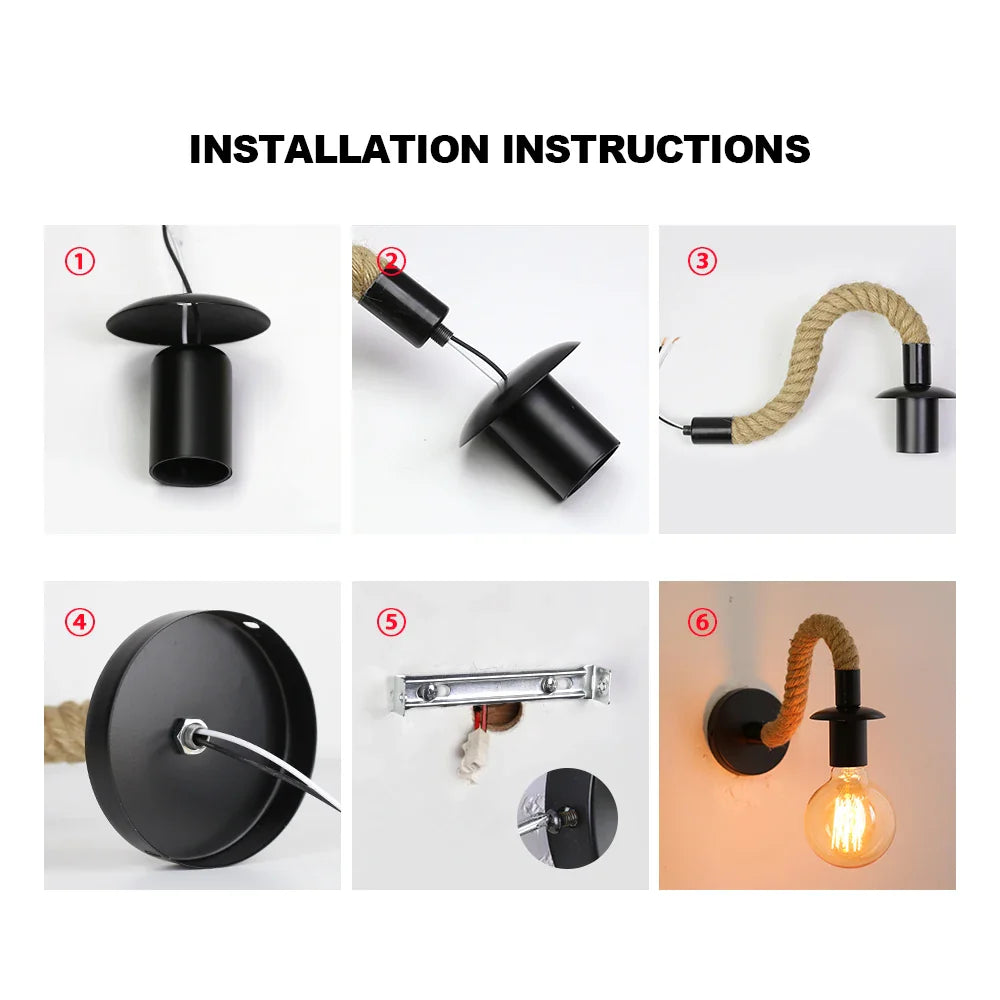 INSTALLATION INSTRUCTIONS

①

②

③

④

⑤

⑥