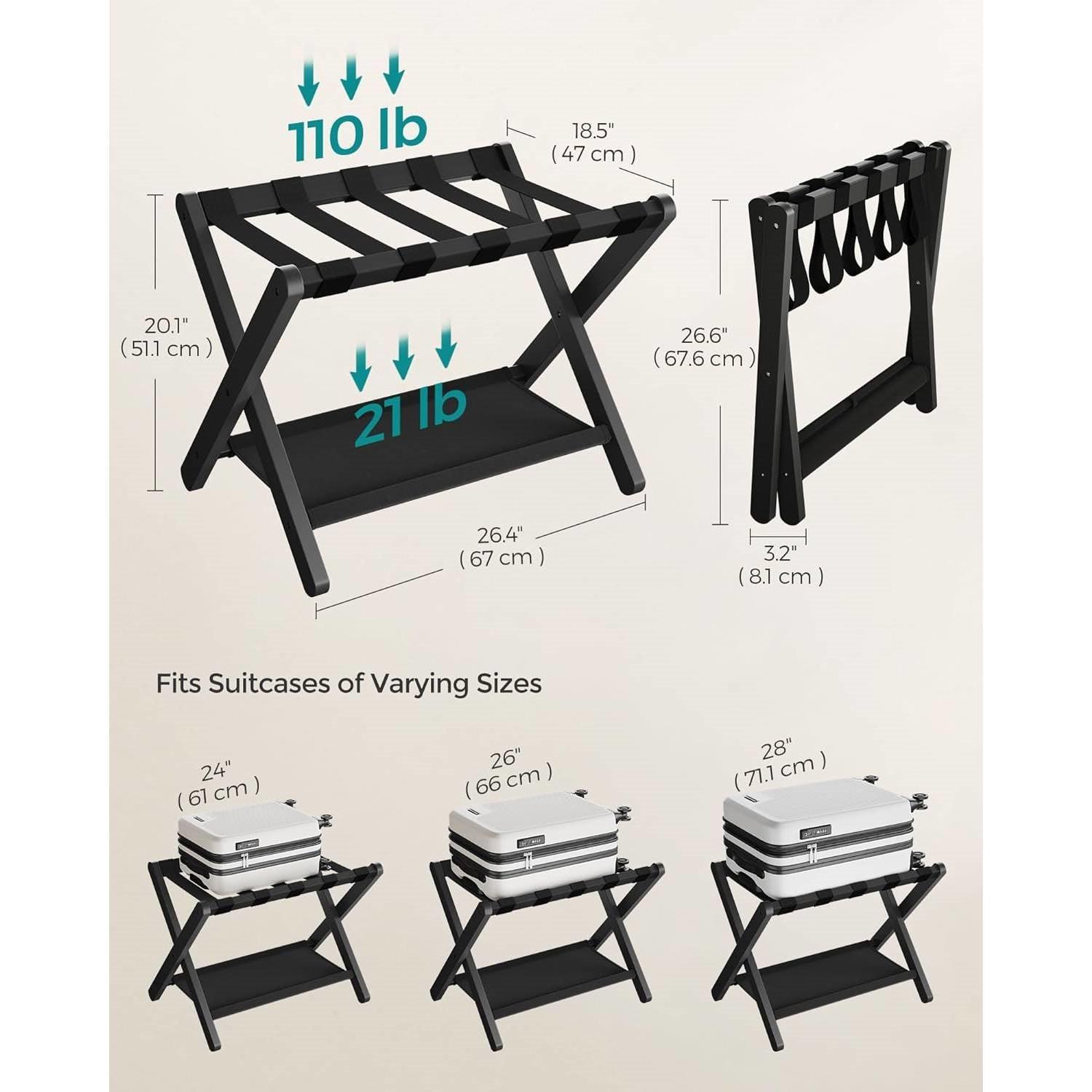 110 lb

18.5"
( 47 cm )

20.1"
( 51.1 cm )

21 lb

26.4"
( 67 cm )

26.6"
( 67.6 cm )

3.2"
( 8.1 cm )

Fits Suitcases of Varying Sizes

24"
( 61 cm )

26"
( 66 cm )

28"
( 71.1 cm )