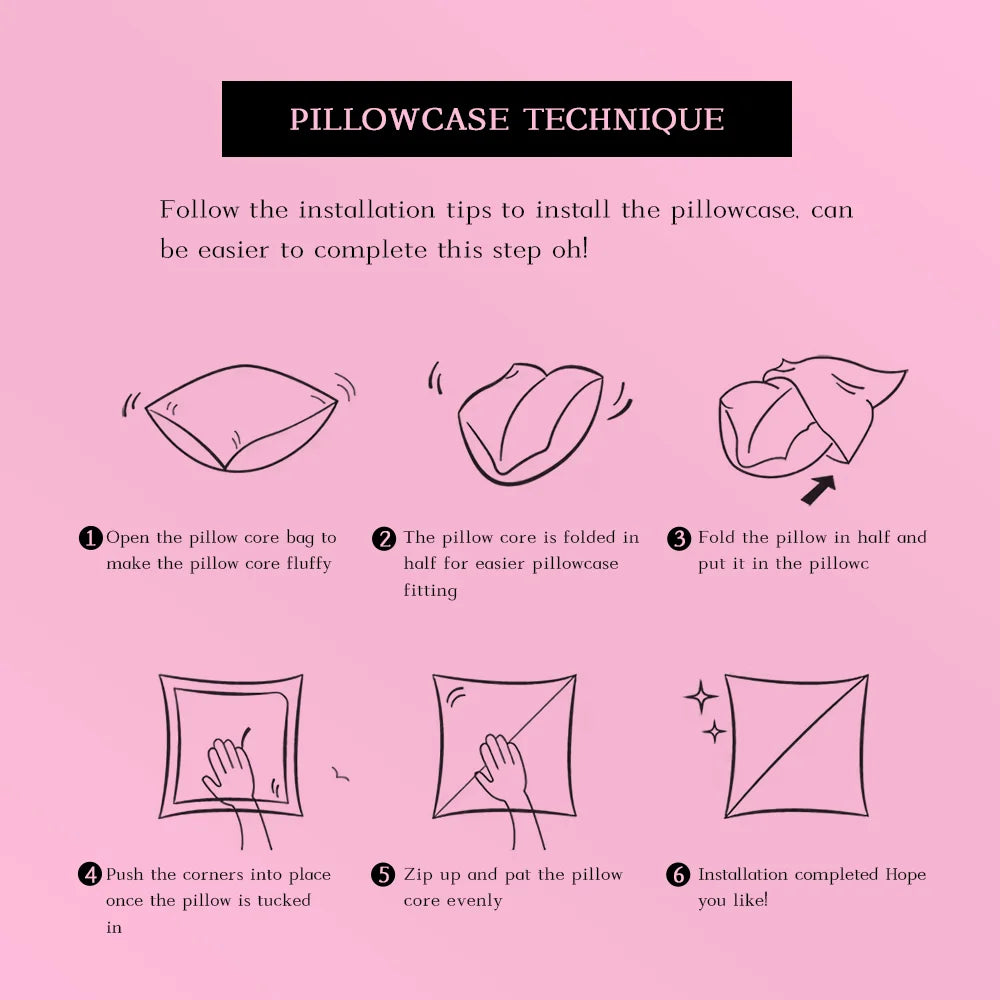 PILLOWCASE TECHNIQUE

Follow the installation tips to install the pillowcase, can be easier to complete this step oh!

1 Open the pillow core bag to make the pillow core fluffy

2 The pillow core is folded in half for easier pillowcase fitting

3 Fold the pillow in half and put it in the pillowc

4 Push the corners into place once the pillow is tucked in

5 Zip up and pat the pillow core evenly

6 Installation completed Hope you like!