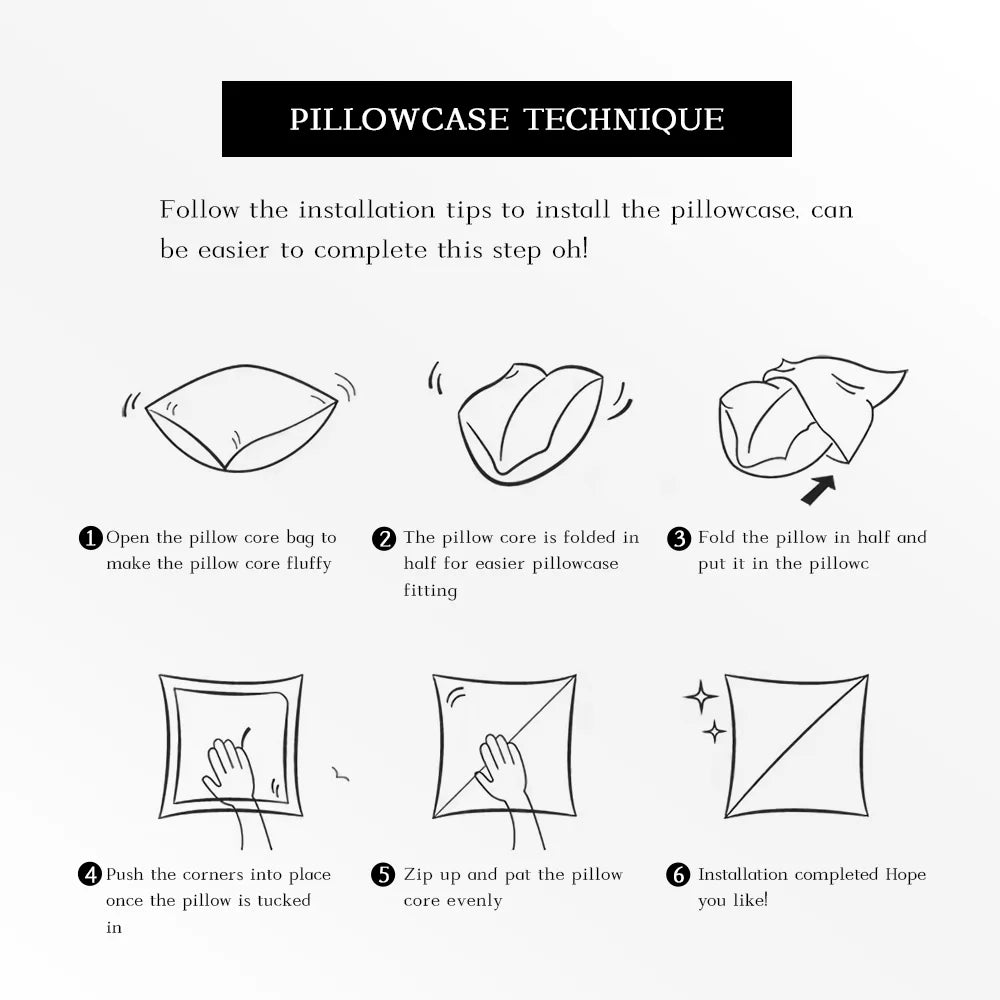 PILLOWCASE TECHNIQUE

Follow the installation tips to install the pillowcase, can be easier to complete this step oh!

1 Open the pillow core bag to make the pillow core fluffy

2 The pillow core is folded in half for easier pillowcase fitting

3 Fold the pillow in half and put it in the pillowc

4 Push the corners into place once the pillow is tucked in

5 Zip up and pat the pillow core evenly

6 Installation completed Hope you like!