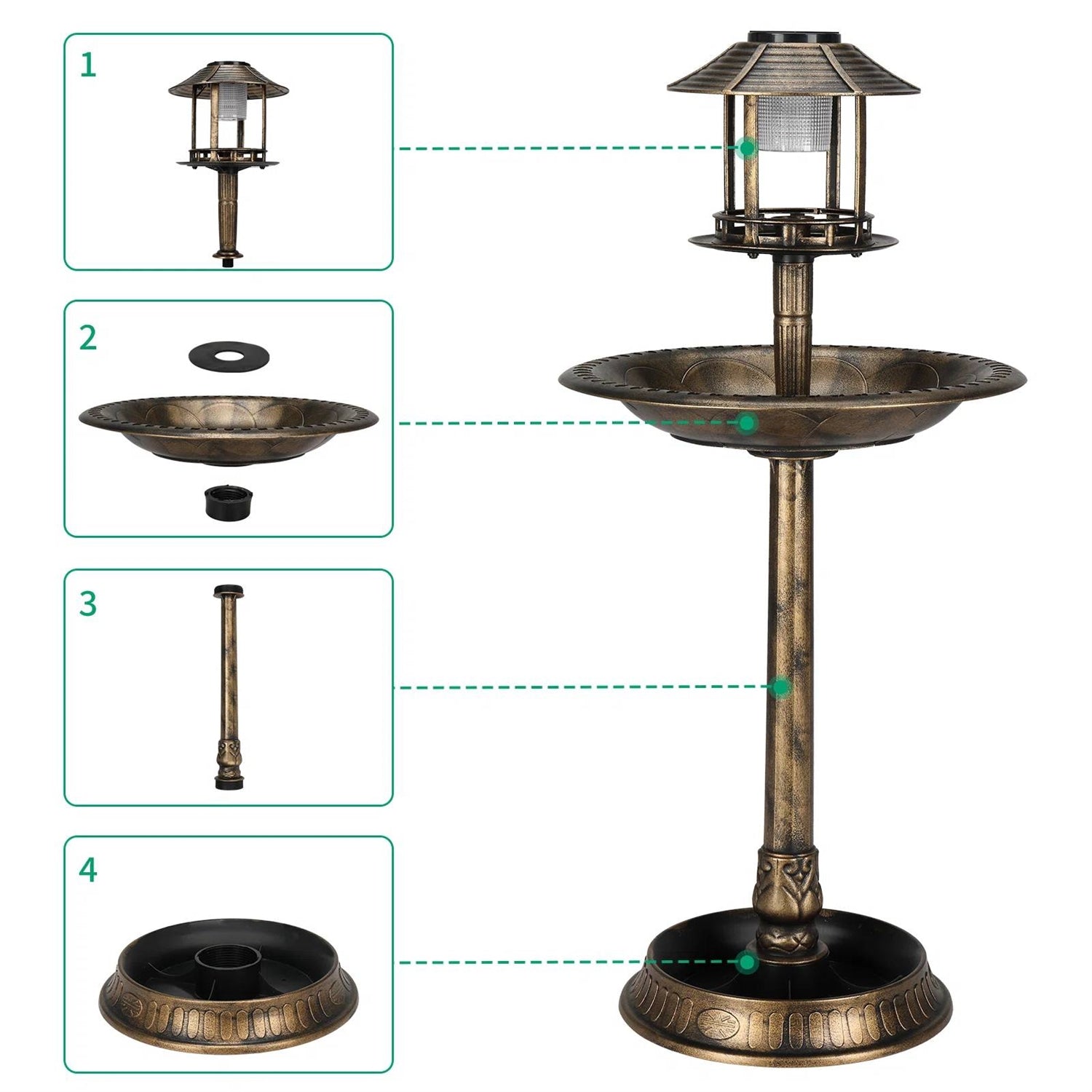 1

2

3

4