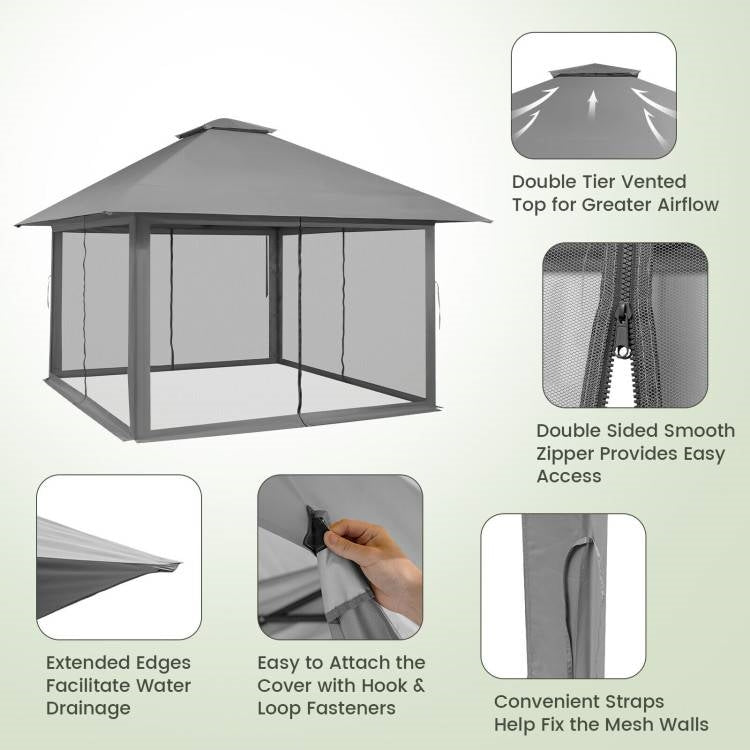 Double Tier Vented Top for Greater Airflow

Double Sided Smooth Zipper Provides Easy Access

Extended Edges Facilitate Water Drainage

Easy to Attach the Cover with Hook & Loop Fasteners

Convenient Straps Help Fix the Mesh Walls