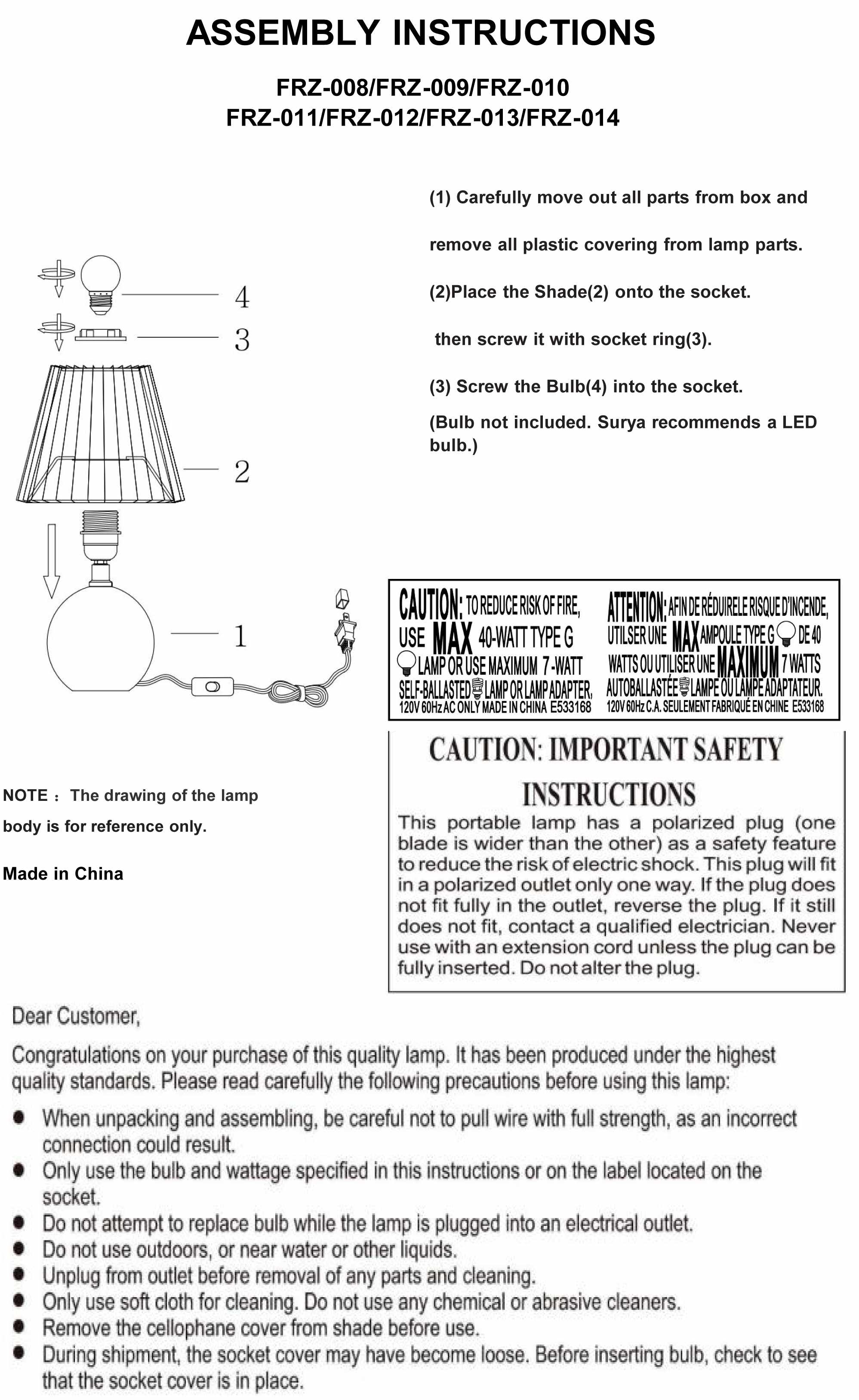 ASSEMBLY INSTRUCTIONS

FRZ-008/FRZ-009/FRZ-010
FRZ-011/FRZ-012/FRZ-013/FRZ-014

4

3

2

1

(1) Carefully move out all parts from box and remove all plastic covering from lamp parts.

(2)Place the Shade(2) onto the socket.

then screw it with socket ring(3).

(3) Screw the Bulb(4) into the socket.

(Bulb not included. Surya recommends a LED bulb.)

CAUTION: TO REDUCE RISK OF FIRE, USE MAX 40-WATT TYPE G LAMP OR USE MAXIMUM 7-WATT SELF-BALLASTED LAMP OR LAMP ADAPTER. 120V 60Hz AC ONLY MADE IN CHINA E533168

ATTENTION: AFIN DE RÉDUIRELE RISQUE D'INCENDE, UTILSER UNE MAX AMPOULE TYPE G DE 40 WATTS OU UTILISER UNE MAXIMUM 7 WATTS AUTOBALLASTÉE LAMPE OU LAMPE ADAPTATEUR. 120V 60Hz C.A. SEULEMENT FABRIQUÉ EN CHINE E533168

NOTE : The drawing of the lamp body is for reference only.

Made in China

CAUTION: IMPORTANT SAFETY INSTRUCTIONS

This portable lamp has a polarized plug (one blade is wider than the other) as a safety feature to reduce the risk of electric shock. This plug will fit in a polarized outlet only one way. If the plug does not fit fully in the outlet, reverse the plug. If it still does not fit, contact a qualified electrician. Never use with an extension cord unless the plug can be fully inserted. Do not alter the plug.

Dear Customer,

Congratulations on your purchase of this quality lamp. It has been produced under the highest quality standards. Please read carefully the following precautions before using this lamp:

● When unpacking and assembling, be careful not to pull wire with full strength, as an incorrect connection could result.
● Only use the bulb and wattage specified in this instructions or on the label located on the socket.
● Do not attempt to replace bulb while the lamp is plugged into an electrical outlet.
● Do not use outdoors, or near water or other liquids.
● Unplug from outlet before removal of any parts and cleaning.
● Only use soft cloth for cleaning. Do not use any chemical or abrasive cleaners.
● Remove the cellophane cover from shade before use.
● During shipment, the socket cover may have become loose. Before inserting bulb, check to see that the socket cover is in place.