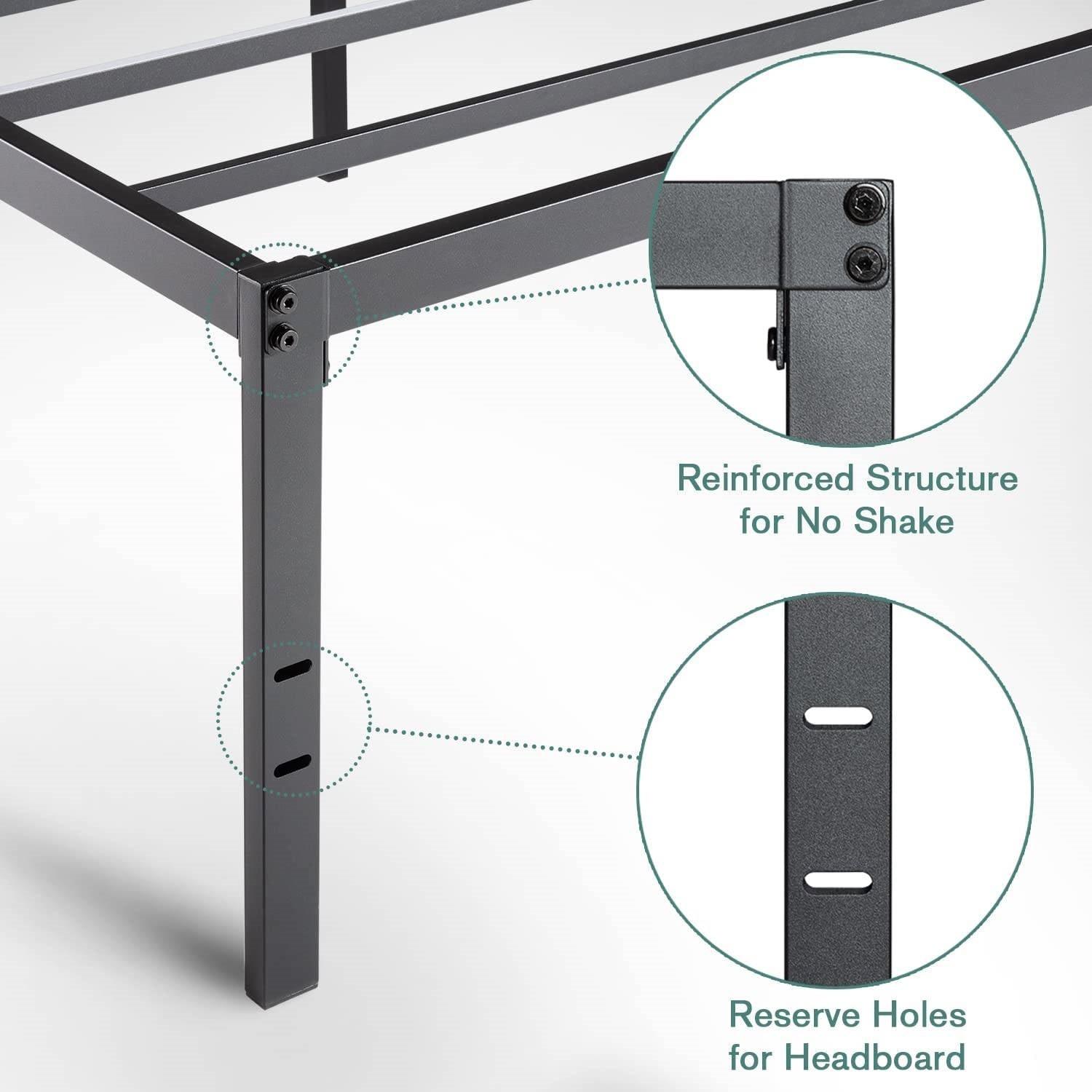 Reinforced Structure for No Shake

Reserve Holes for Headboard