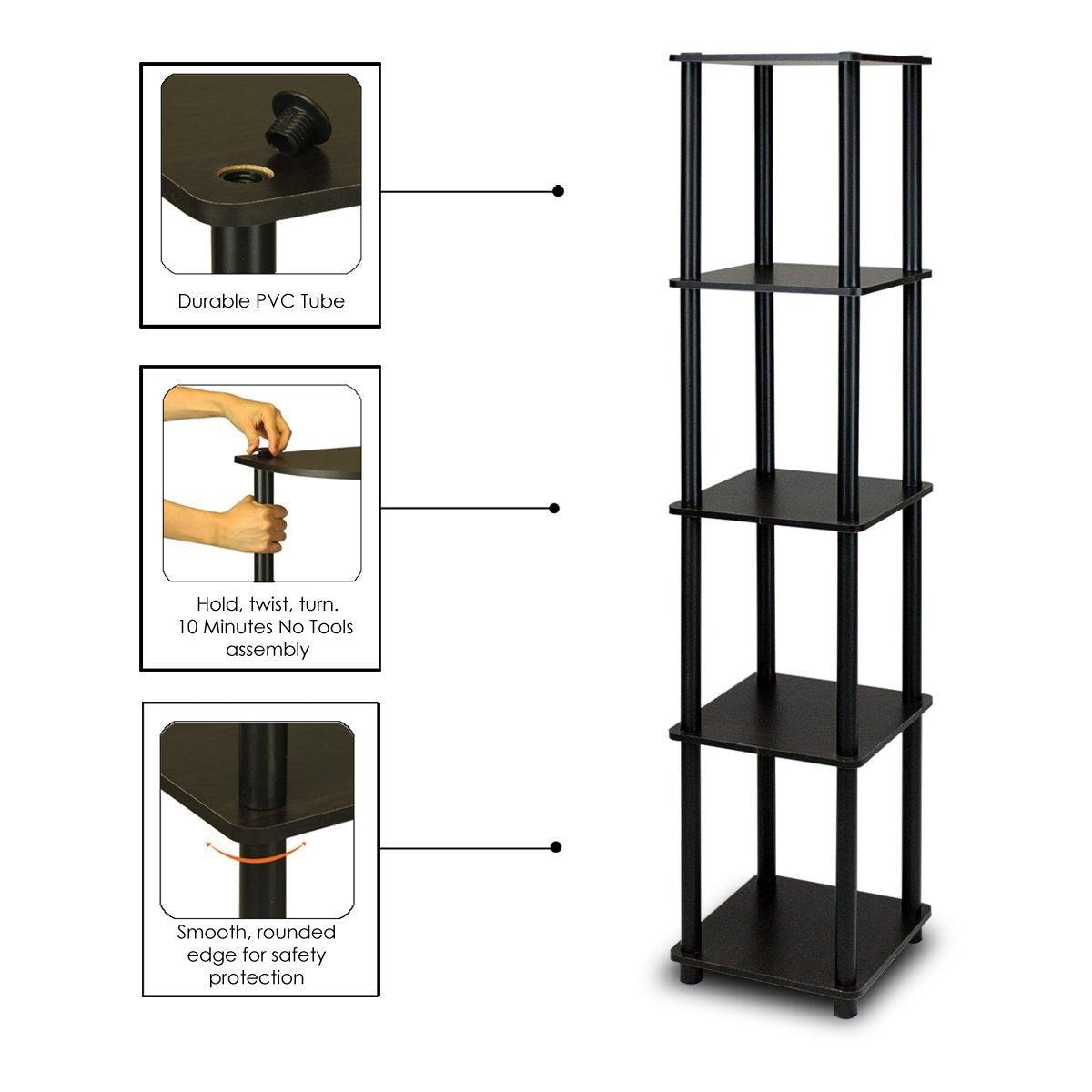 Durable PVC Tube

Hold, twist, turn.
10 Minutes No Tools assembly

Smooth, rounded edge for safety protection