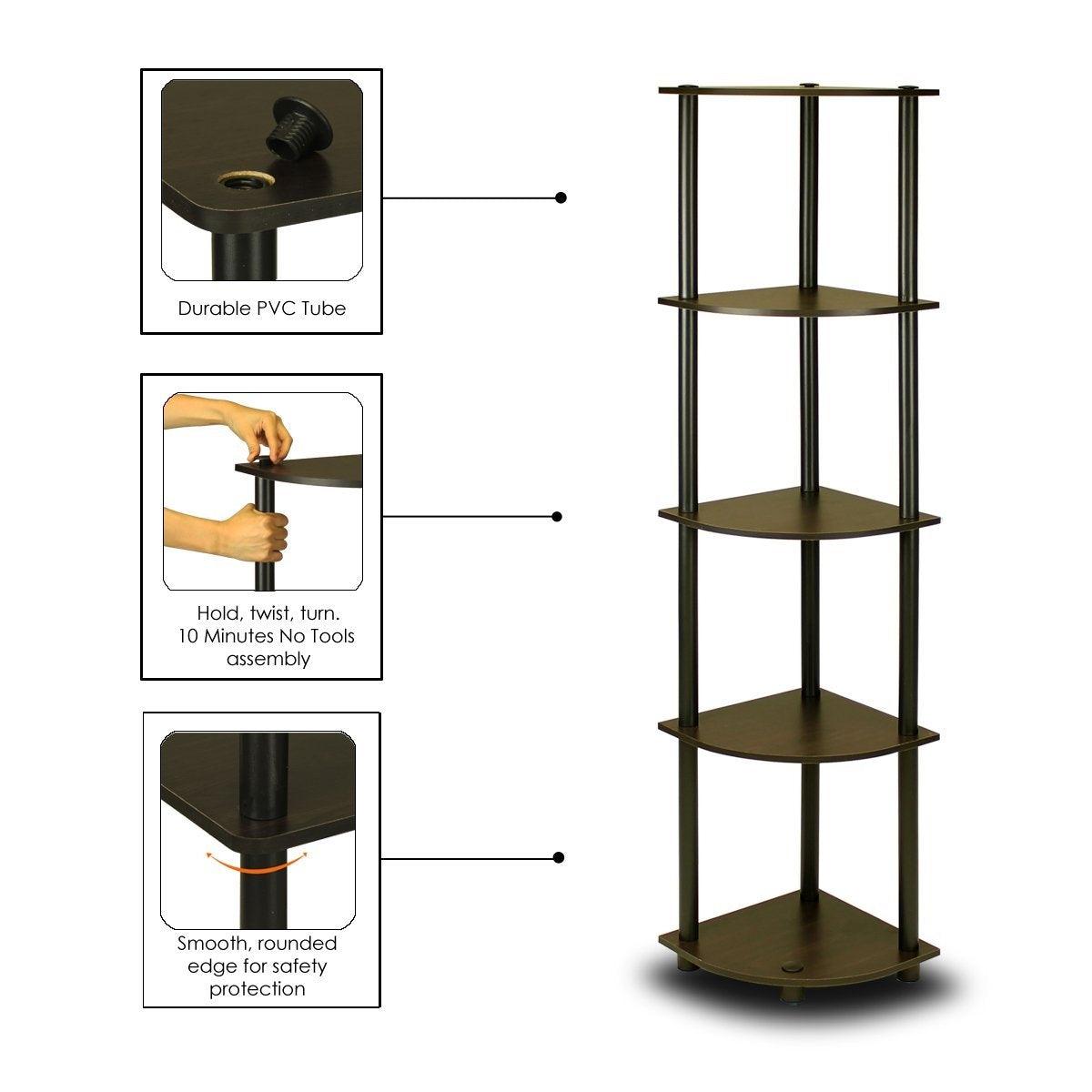 Durable PVC Tube

Hold, twist, turn.
10 Minutes No Tools assembly

Smooth, rounded edge for safety protection