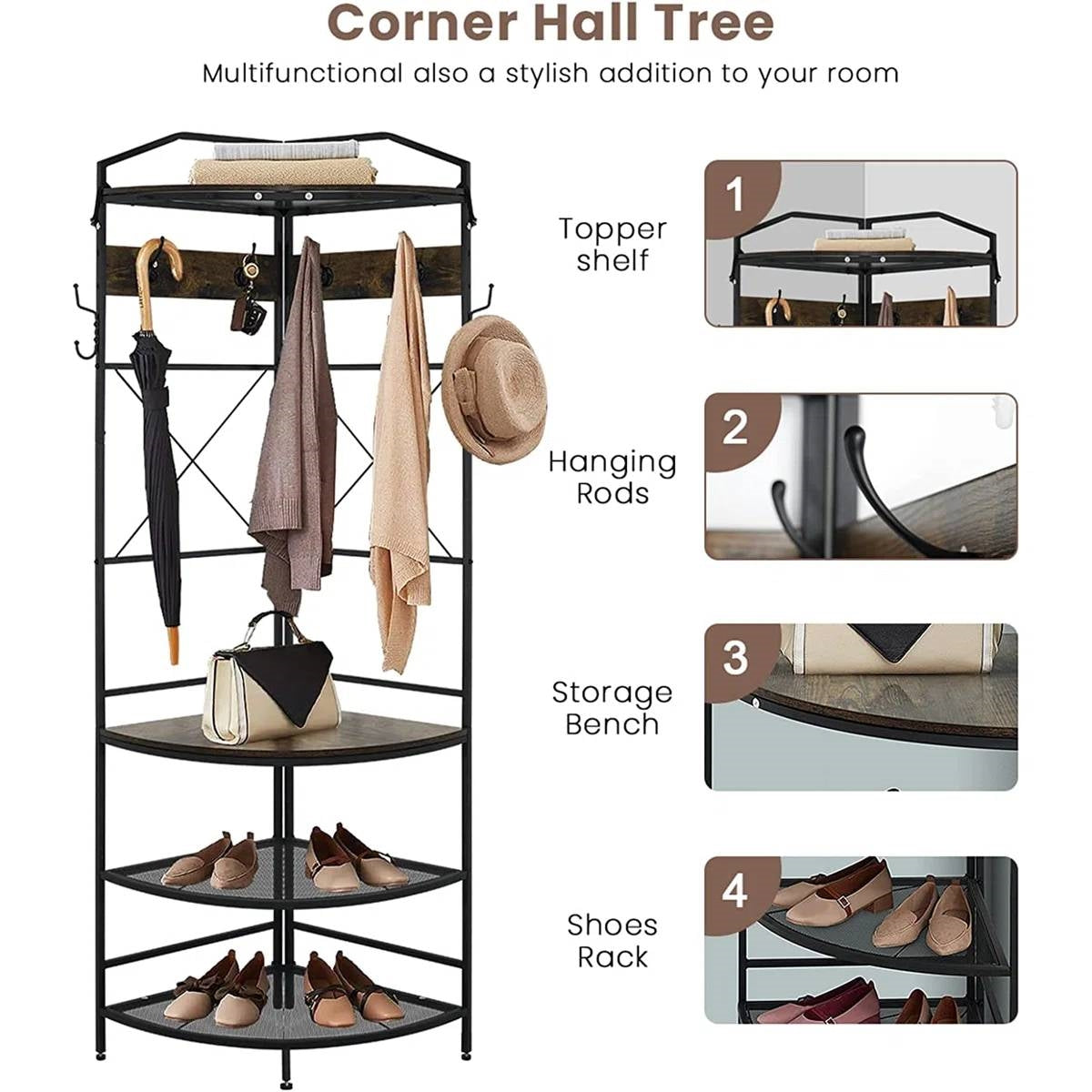 Corner Hall Tree

Multifunctional also a stylish addition to your room

Topper shelf

1

Hanging Rods

2

Storage Bench

3

Shoes Rack

4