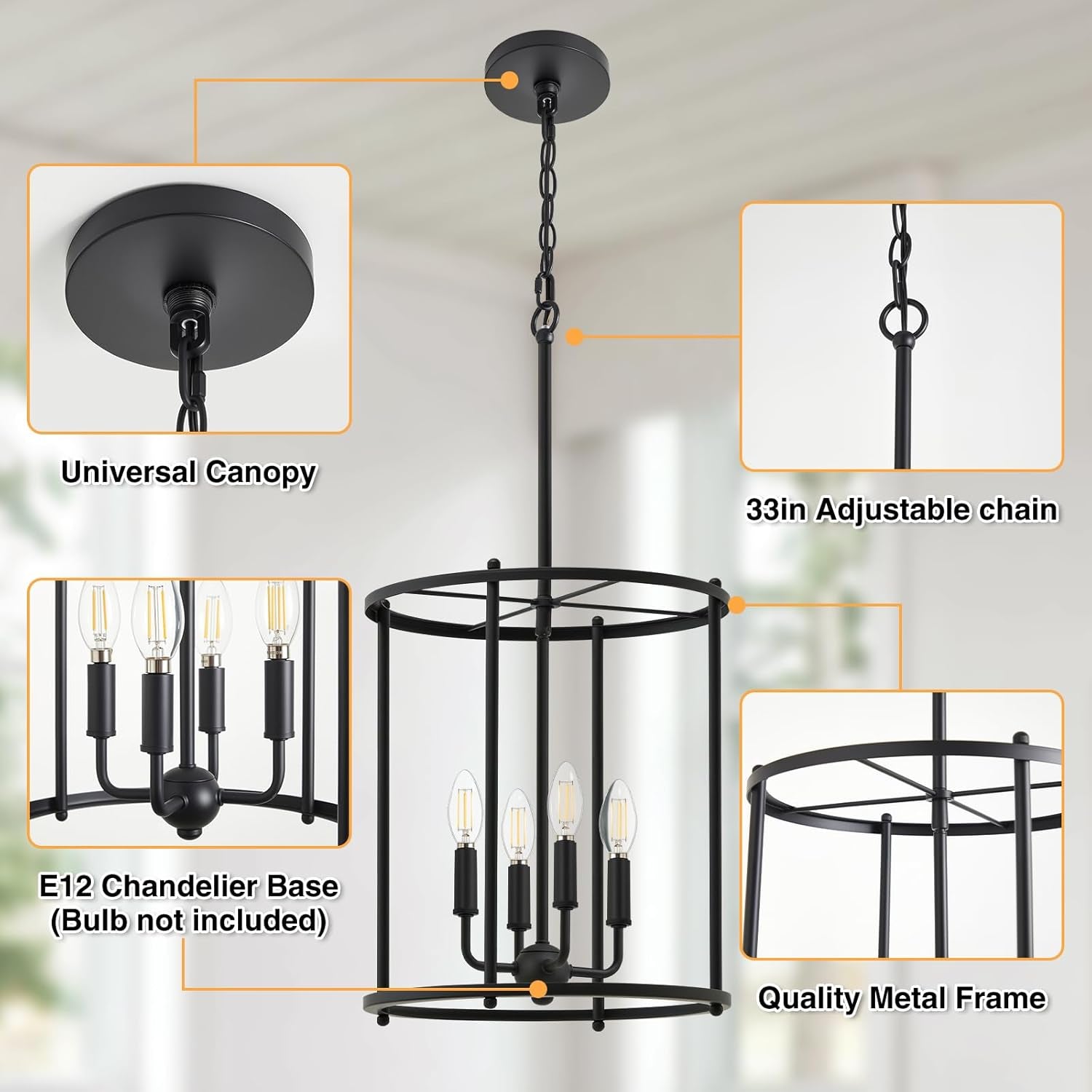 Universal Canopy

33in Adjustable chain

E12 Chandelier Base
(Bulb not included)

Quality Metal Frame